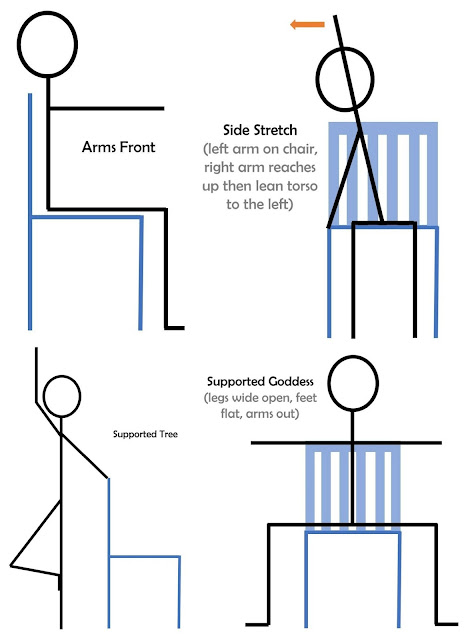 Arms Front

Side Stretch
(left arm on chair, right arm reaches up then lean torso to the left)

Supported Tree

Supported Goddess
(legs wide open, feet flat, arms out)