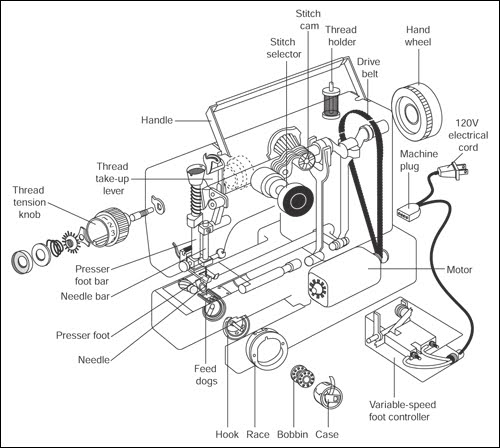 Stitch cam

Thread holder

Hand wheel

Stitch selector

Drive belt

Handle

120V electrical cord

Machine plug

Thread take-up lever

Thread tension knob

2
3

Presser foot bar

Needle bar

Motor

Presser foot

Needle

Feed dogs

Variable-speed foot controller

Hook

Race

Bobbin

Case