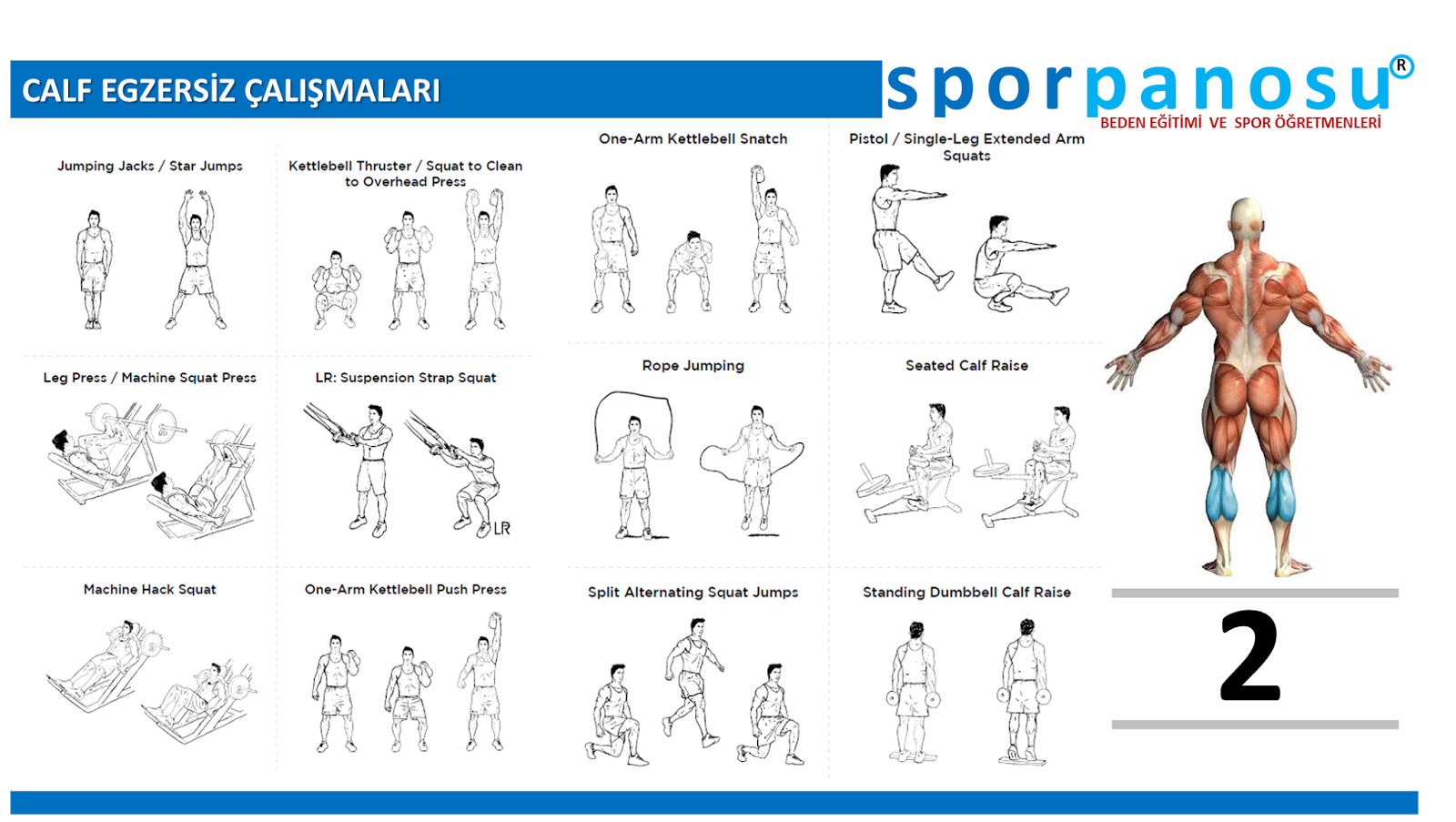 CALF EGZERSİZ ÇALIŞMALARI

sporpanosu®
BEDEN EĞİTİMİ VE SPOR ÖĞRETMENLERİ

Jumping Jacks / Star Jumps

Kettlebell Thruster / Squat to Clean to Overhead Press

One-Arm Kettlebell Snatch

Pistol / Single-Leg Extended Arm Squats

Leg Press / Machine Squat Press

LR: Suspension Strap Squat

LR

Rope Jumping

Seated Calf Raise

Machine Hack Squat

One-Arm Kettlebell Push Press

Split Alternating Squat Jumps

Standing Dumbbell Calf Raise

2