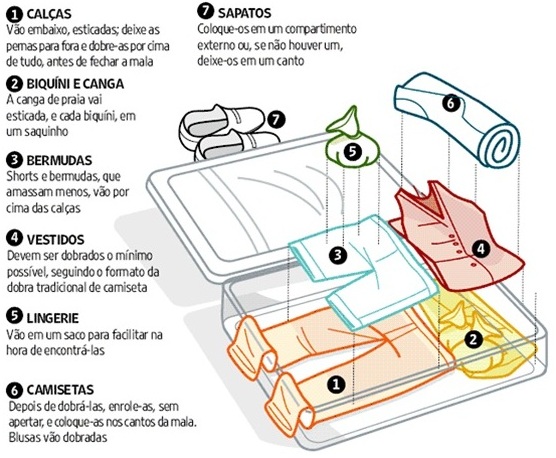 1 CALÇAS
Vão embaixo, esticadas; deixe as pernas para fora e dobre-as por cima de tudo, antes de fechar a mala

2 BIQUÍNI E CANGA
A canga de praia vai esticada, e cada biquíni, em um saquinho

3 BERMUDAS
Shorts e bermudas, que amassam menos, vão por cima das calças

4 VESTIDOS
Devem ser dobrados o mínimo possível, seguindo o formato da dobra tradicional de camiseta

5 LINGERIE
Vão em um saco para facilitar na hora de encontrá-las

6 CAMISETAS
Depois de dobrá-las, enrole-as, sem apertar, e coloque-as nos cantos da mala. Blusas vão dobradas

7 SAPATOS
Coloque-os em um compartimento externo ou, se não houver um, deixe-os em um canto

7

5

6

3

4

2

1