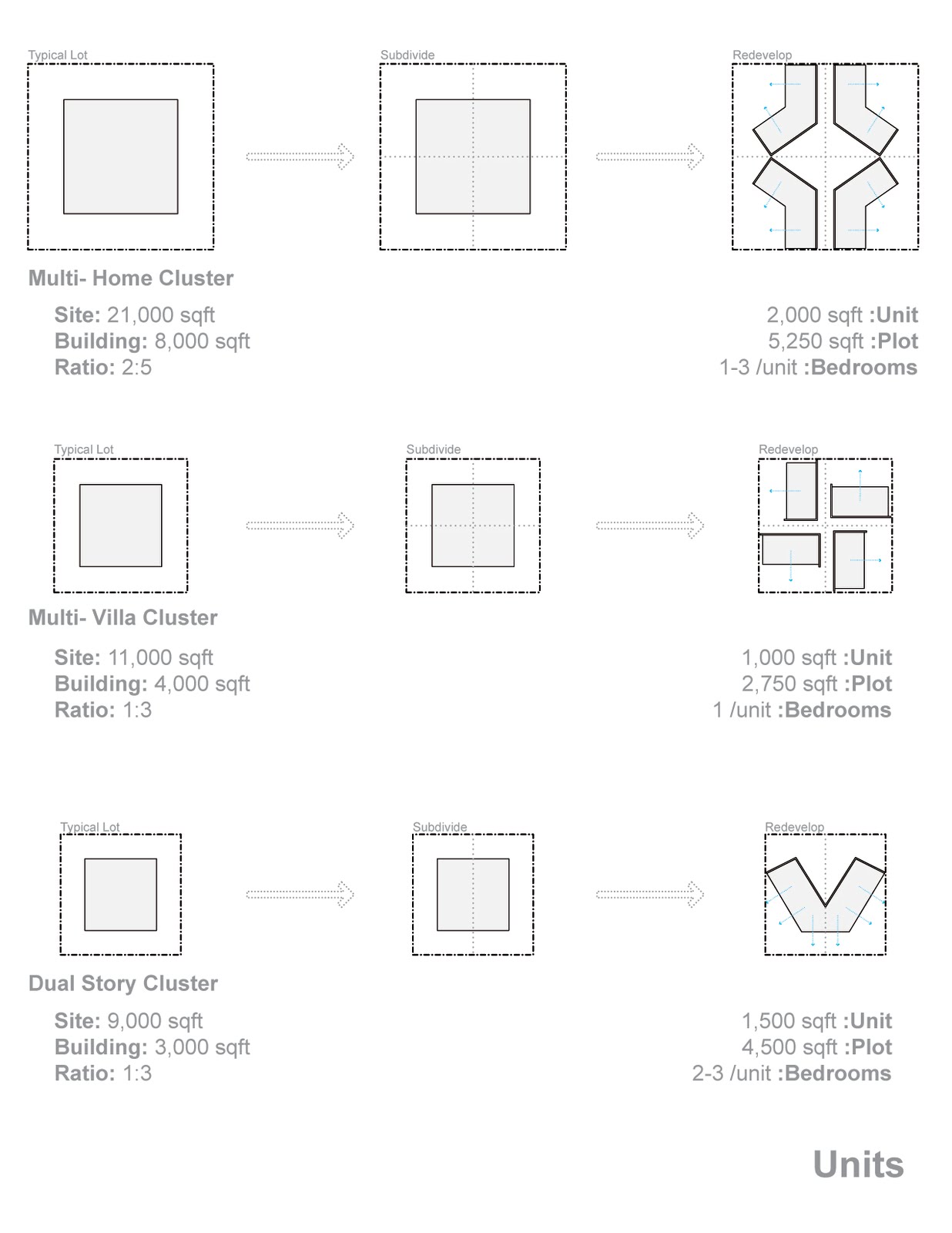 Typical Lot

Subdivide

Redevelop

Multi- Home Cluster

Site: 21,000 sqft
Building: 8,000 sqft
Ratio: 2:5

2,000 sqft :Unit
5,250 sqft :Plot
1-3 /unit :Bedrooms

Typical Lot

Subdivide

Redevelop

Multi- Villa Cluster

Site: 11,000 sqft
Building: 4,000 sqft
Ratio: 1:3

1,000 sqft :Unit
2,750 sqft :Plot
1 /unit :Bedrooms

Typical Lot

Subdivide

Redevelop

Dual Story Cluster

Site: 9,000 sqft
Building: 3,000 sqft
Ratio: 1:3

1,500 sqft :Unit
4,500 sqft :Plot
2-3 /unit :Bedrooms

Units