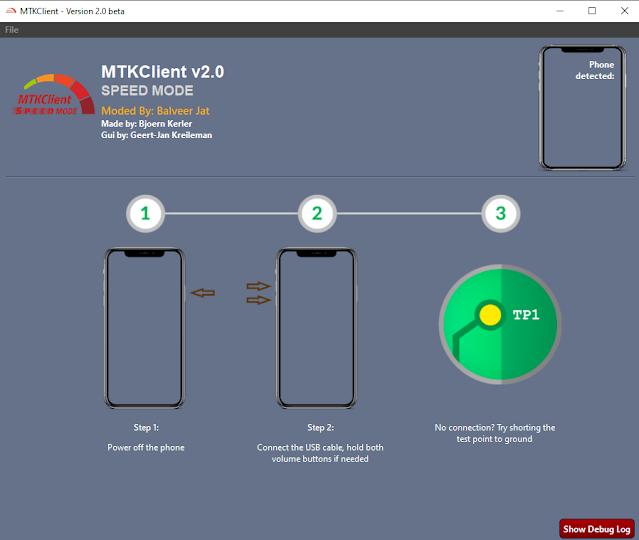 MTKClient - Version 2.0 beta

File

MTKClient
SPEED MODE

MTKClient v2.0
SPEED MODE
Moded By: Balveer Jat
Made by: Bjoern Kerler
Gui by: Geert-Jan Kreileman

Phone detected:

1

2

3

TP1

Step 1:

Power off the phone

Step 2:

Connect the USB cable, hold both volume buttons if needed

No connection? Try shorting the test point to ground

Show Debug Log