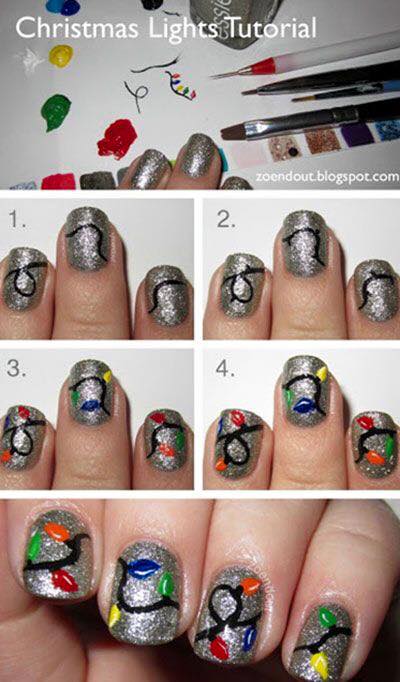 Christmas Lights Tutorial

zoendout.blogspot.com

1.

2.

3.

4.