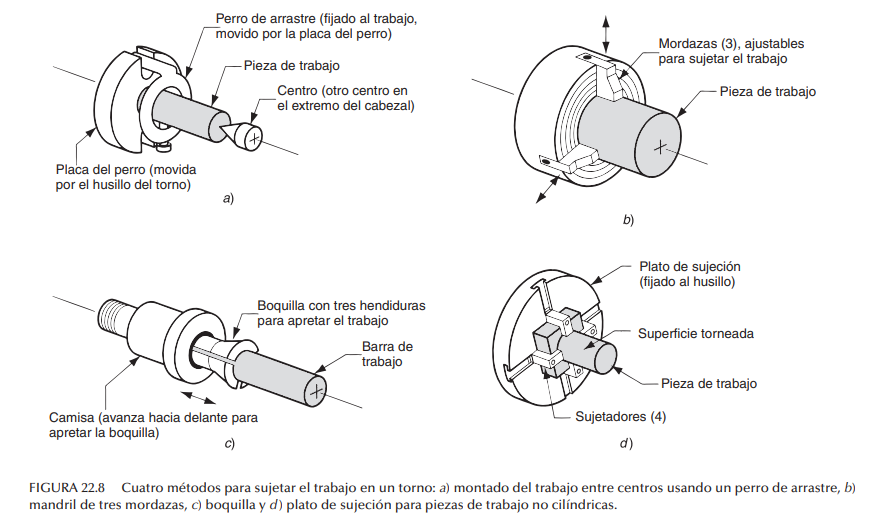 Perro de arrastre (fijado al trabajo, movido por la placa del perro)

Pieza de trabajo

Centro (otro centro en el extremo del cabezal)

Placa del perro (movida por el husillo del torno)

a)

Mordazas (3), ajustables para sujetar el trabajo

Pieza de trabajo

b)

Boquilla con tres hendiduras para apretar el trabajo

Barra de trabajo

Camisa (avanza hacia delante para apretar la boquilla)

c)

Plato de sujeción (fijado al husillo)

Superficie torneada

Pieza de trabajo

Sujetadores (4)

d)

FIGURA 22.8 Cuatro métodos para sujetar el trabajo en un torno: a) montado del trabajo entre centros usando un perro de arrastre, b) mandril de tres mordazas, c) boquilla y d) plato de sujeción para piezas de trabajo no cilíndricas.