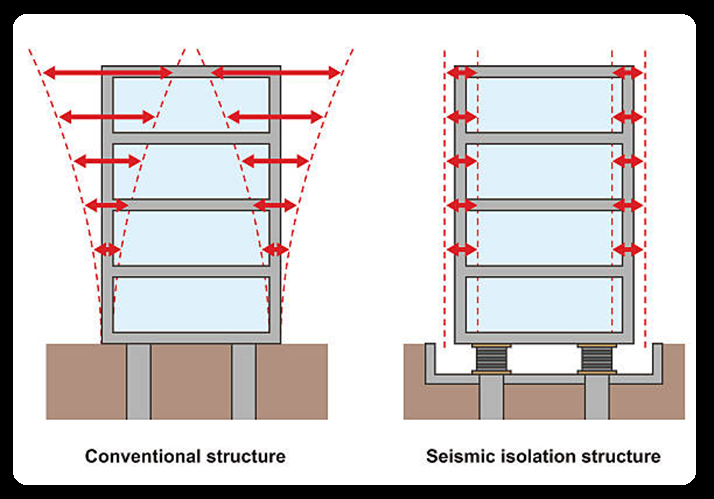 Conventional structure

Seismic isolation structure