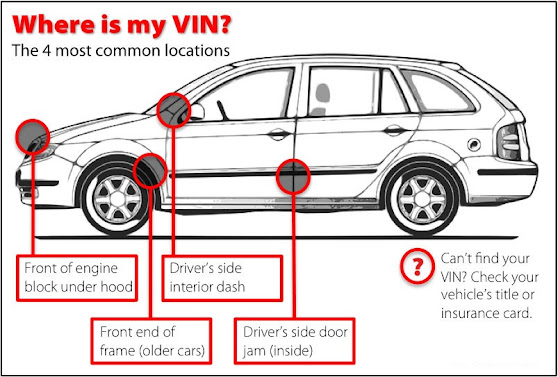 Where is my VIN?
The 4 most common locations

Front of engine block under hood

Driver's side interior dash

Front end of frame (older cars)

Driver's side door jam (inside)

?
Can't find your VIN? Check your vehicle's title or insurance card.