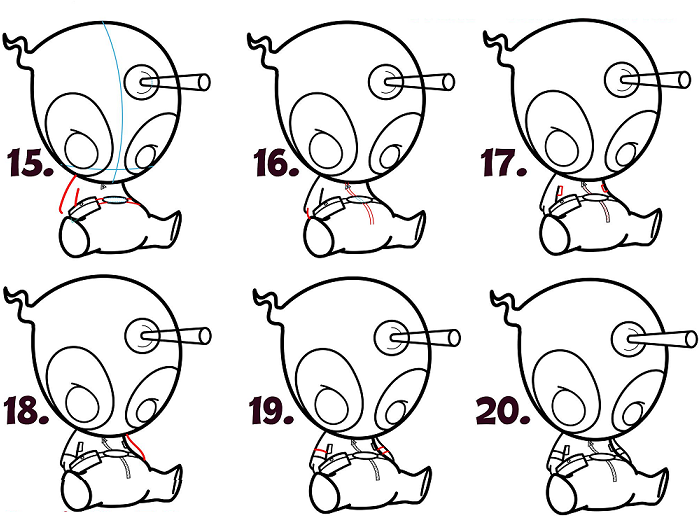 15.

16.

17.

18.

19.

20.