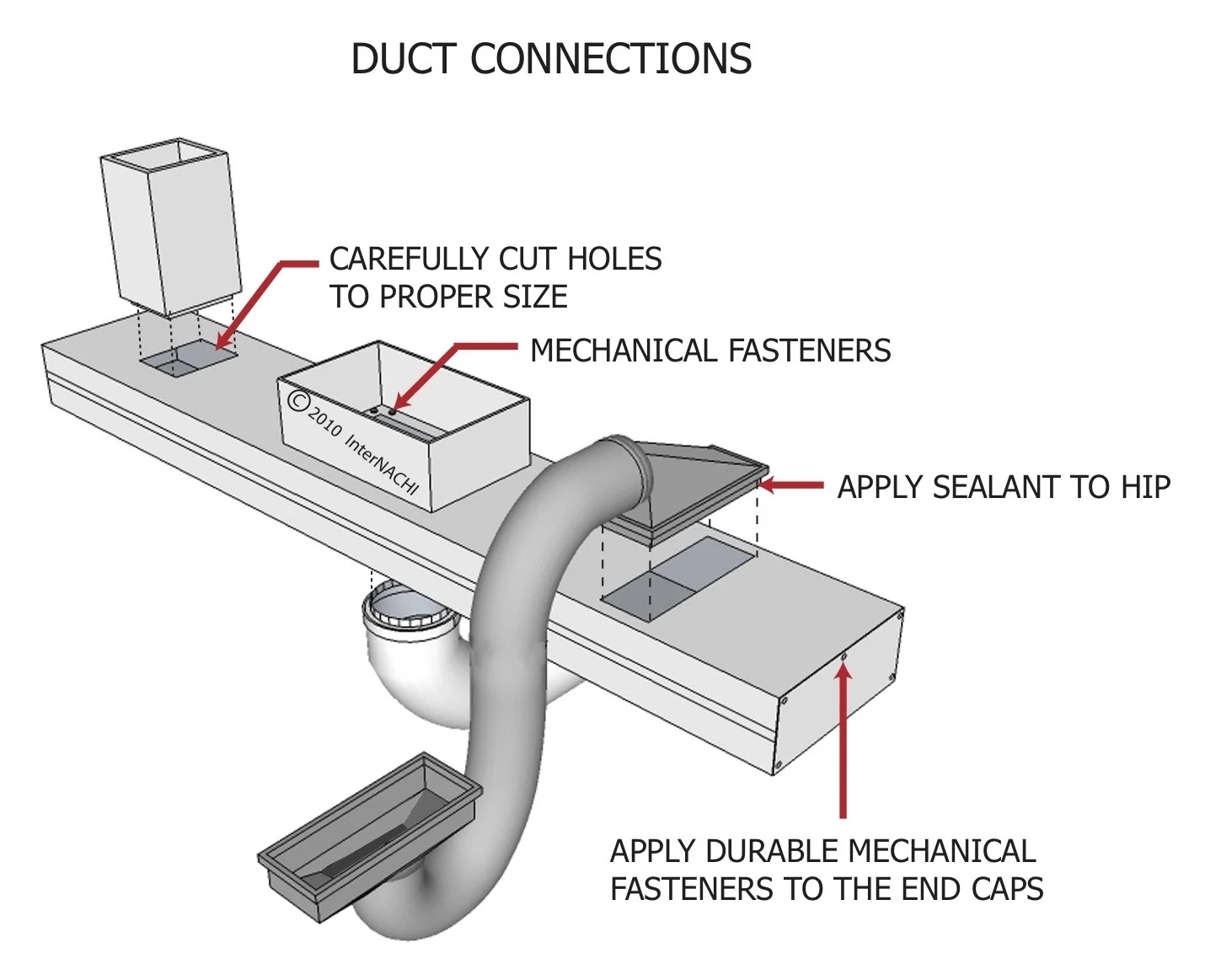 DUCT CONNECTIONS

CAREFULLY CUT HOLES TO PROPER SIZE

MECHANICAL FASTENERS

© 2010 InterNACHI

APPLY SEALANT TO HIP

APPLY DURABLE MECHANICAL FASTENERS TO THE END CAPS