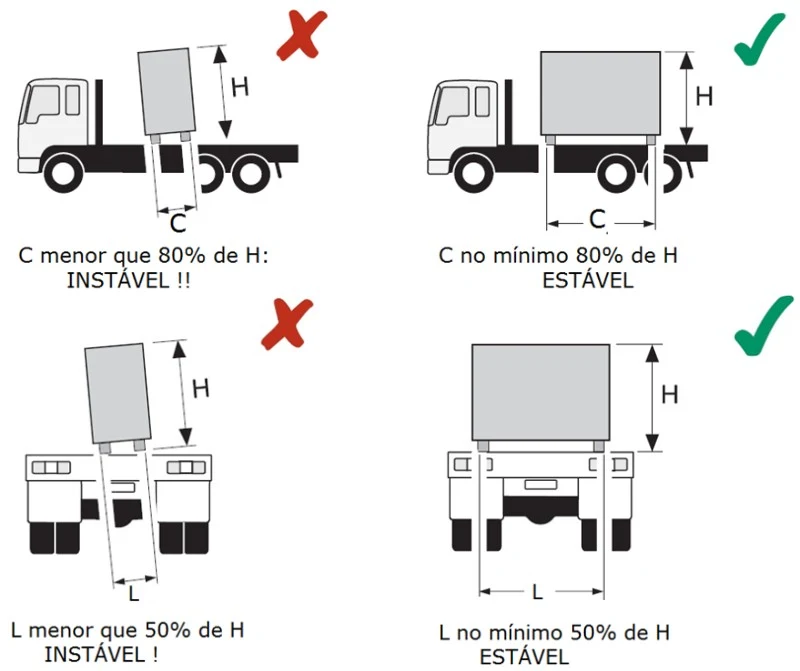 H

C

C menor que 80% de H:
INSTÁVEL !!

H

C

C no mínimo 80% de H
ESTÁVEL

H

L

L menor que 50% de H
INSTÁVEL !

H

L

L no mínimo 50% de H
ESTÁVEL