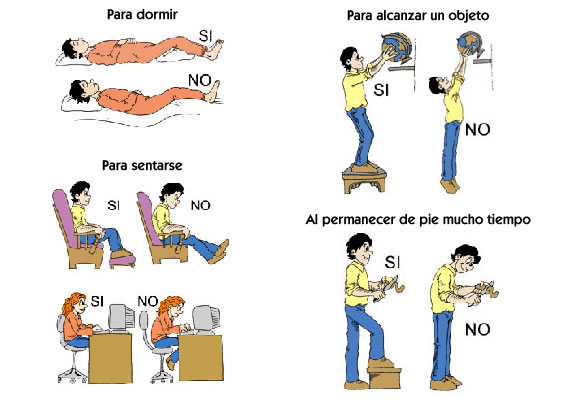 Para dormir

SI

NO

Para sentarse

SI

NO

SI

NO

Para alcanzar un objeto

SI

NO

Al permanecer de pie mucho tiempo

SI

NO