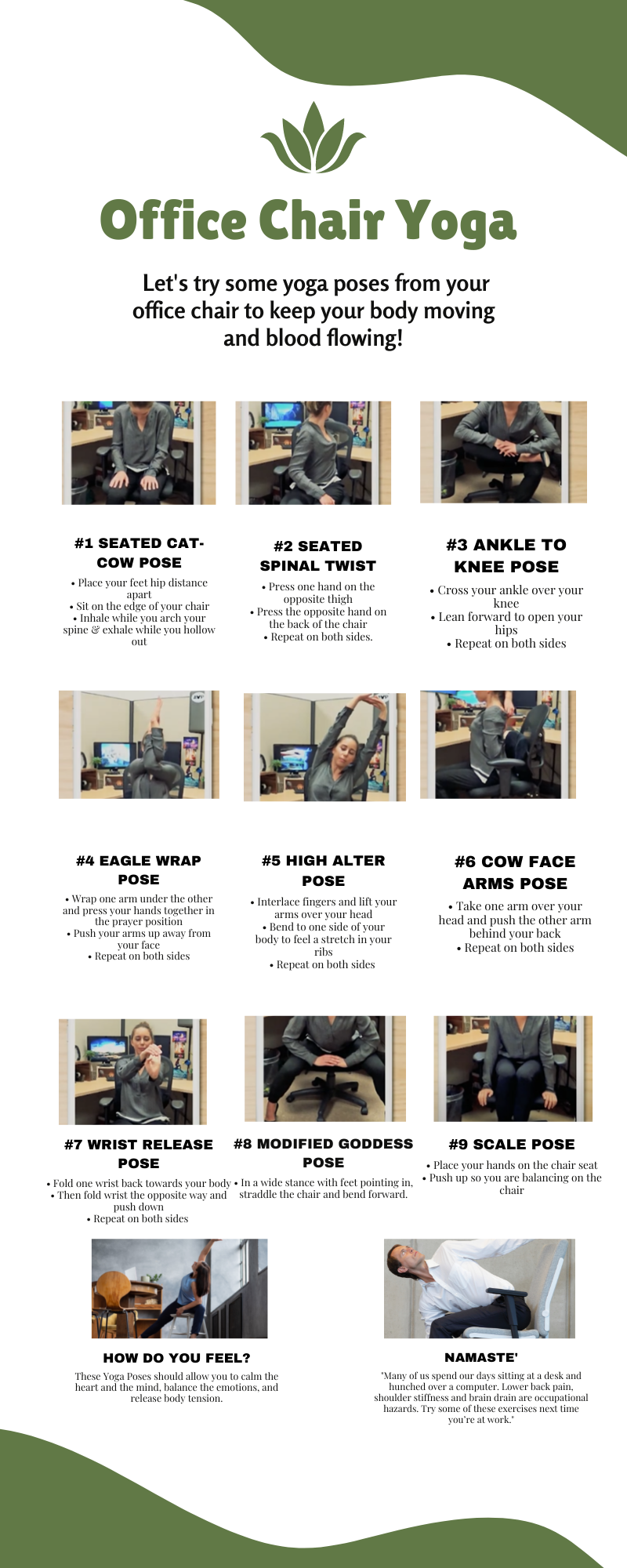 Office Chair Yoga

Let's try some yoga poses from your office chair to keep your body moving and blood flowing!

#1 SEATED CAT-COW POSE

• Place your feet hip distance apart
• Sit on the edge of your chair
• Inhale while you arch your spine & exhale while you hollow out

#2 SEATED SPINAL TWIST

• Press one hand on the opposite thigh
• Press the opposite hand on the back of the chair
• Repeat on both sides.

#3 ANKLE TO KNEE POSE

• Cross your ankle over your knee
• Lean forward to open your hips
• Repeat on both sides

#4 EAGLE WRAP POSE

• Wrap one arm under the other and press your hands together in the prayer position
• Push your arms up away from your face
• Repeat on both sides

#5 HIGH ALTER POSE

• Interlace fingers and lift your arms over your head
• Bend to one side of your body to feel a stretch in your ribs
• Repeat on both sides

#6 COW FACE ARMS POSE

• Take one arm over your head and push the other arm behind your back
• Repeat on both sides

#7 WRIST RELEASE POSE

• Fold one wrist back towards your body
• Then fold wrist the opposite way and push down
• Repeat on both sides

#8 MODIFIED GODDESS POSE

• In a wide stance with feet pointing in, straddle the chair and bend forward.

#9 SCALE POSE

• Place your hands on the chair seat
• Push up so you are balancing on the chair

HOW DO YOU FEEL?

These Yoga Poses should allow you to calm the heart and the mind, balance the emotions, and release body tension.

NAMASTE'

"Many of us spend our days sitting at a desk and hunched over a computer. Lower back pain, shoulder stiffness and brain drain are occupational hazards. Try some of these exercises next time you're at work."