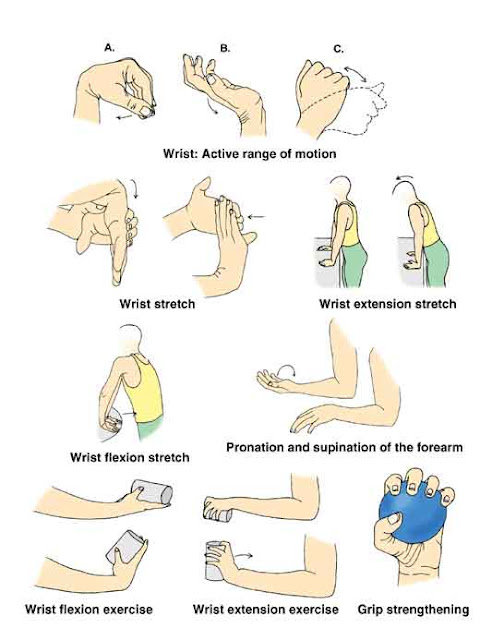 A.

B.

C.

Wrist: Active range of motion

Wrist stretch

Wrist extension stretch

Wrist flexion stretch

Pronation and supination of the forearm

Wrist flexion exercise

Wrist extension exercise

Grip strengthening