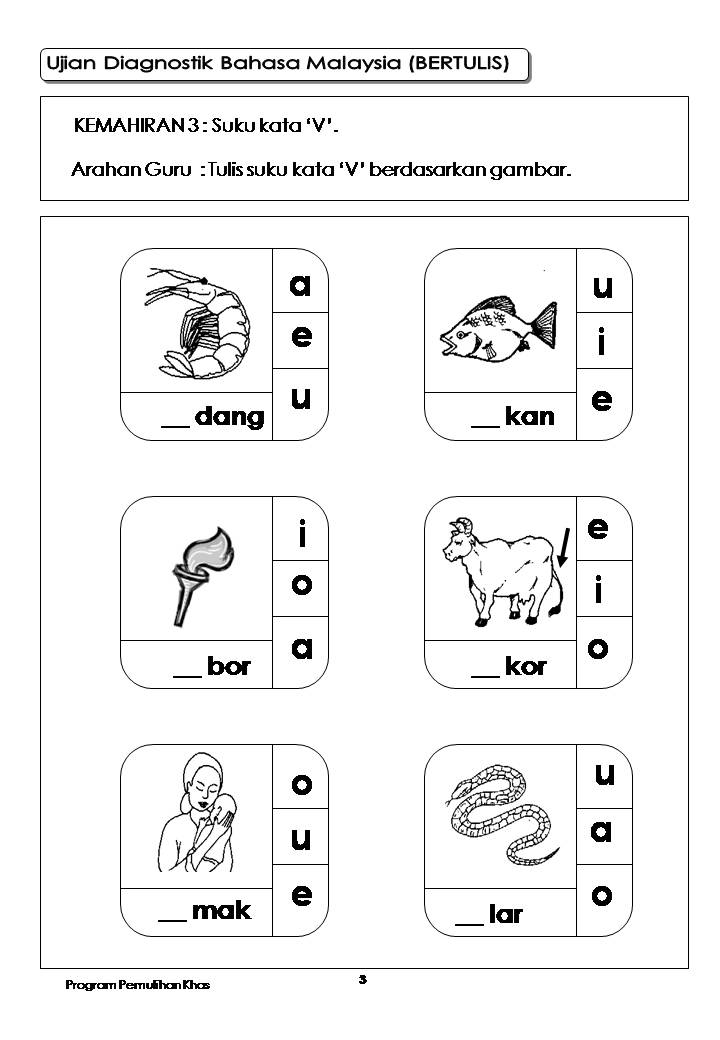 Ujian Diagnostik Bahasa Malaysia (BERTULIS)

KEMAHIRAN 3 : Suku kata 'V'.

Arahan Guru : Tulis suku kata 'V' berdasarkan gambar.

a
e
u
__ dang

u
i
e
__ kan

i
o
a
__ bor

e
i
o
__ kor

o
u
e
__ mak

u
a
o
__ lar

Program Pemulihan Khas

3