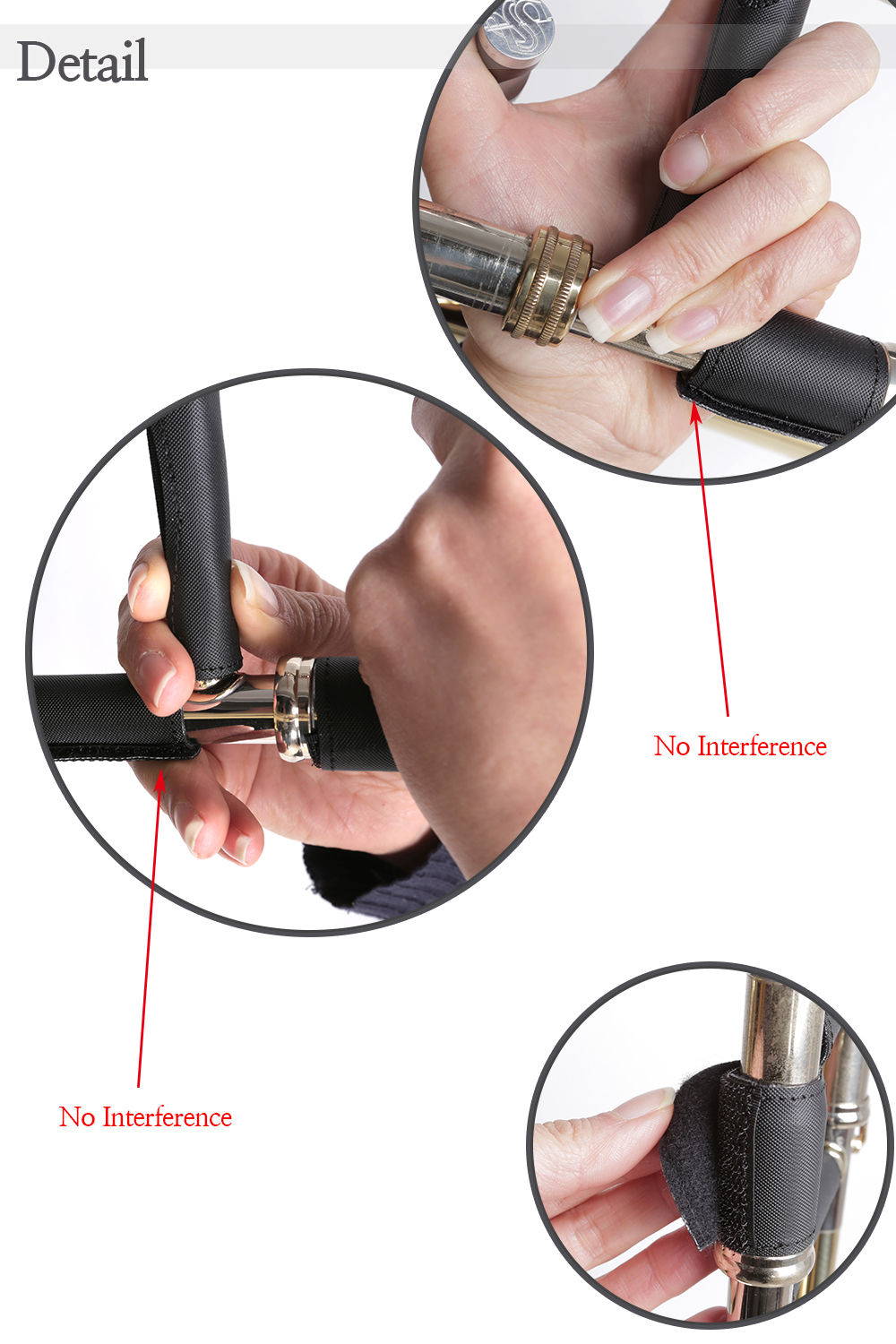 Detail

No Interference

No Interference