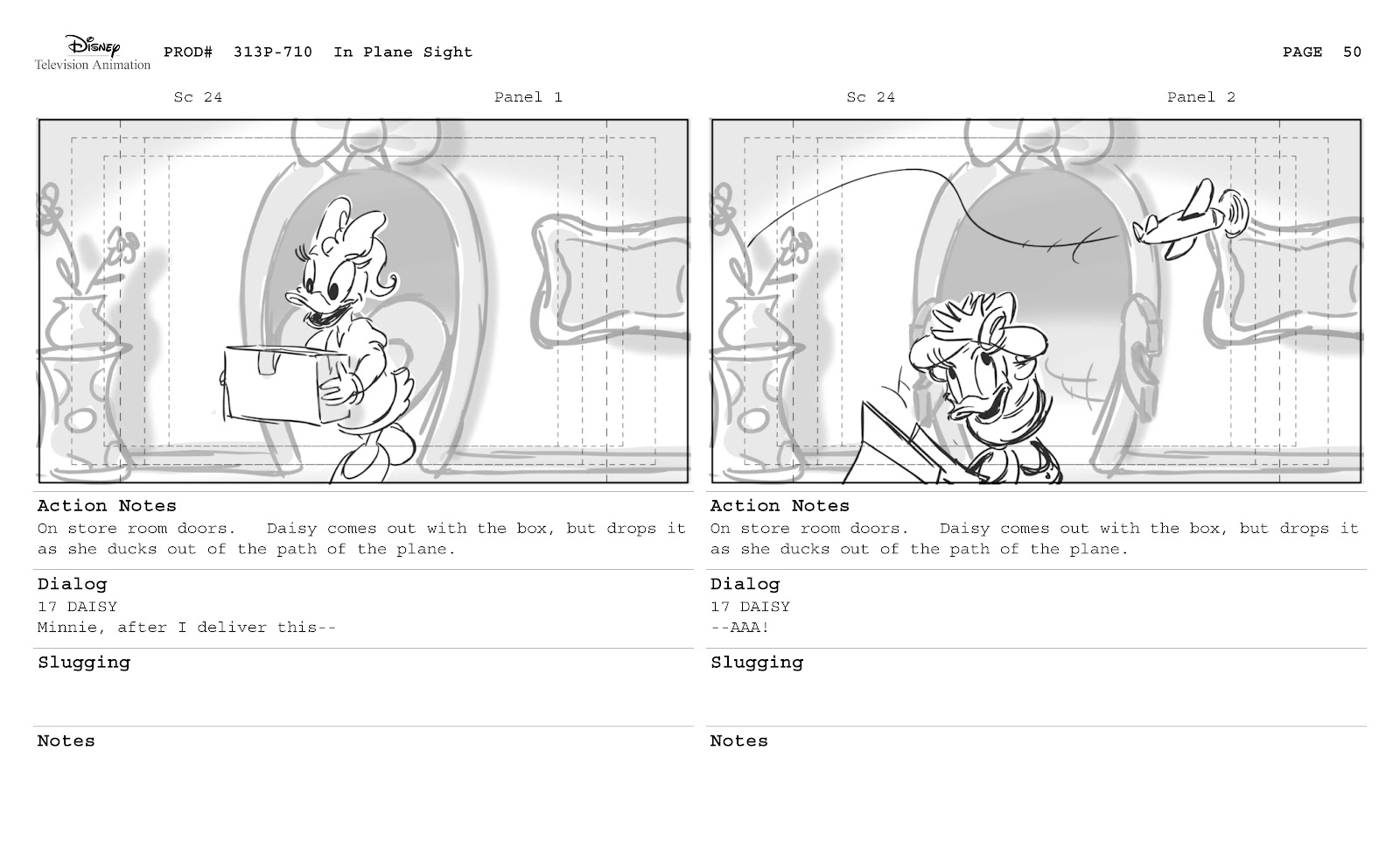 Disney
Television Animation

PROD# 313P-710 In Plane Sight

PAGE 50

Sc 24

Panel 1

Action Notes
On store room doors. Daisy comes out with the box, but drops it as she ducks out of the path of the plane.

Dialog
17 DAISY
Minnie, after I deliver this--

Slugging

Notes

Sc 24

Panel 2

Action Notes
On store room doors. Daisy comes out with the box, but drops it as she ducks out of the path of the plane.

Dialog
17 DAISY
--AAA!

Slugging

Notes