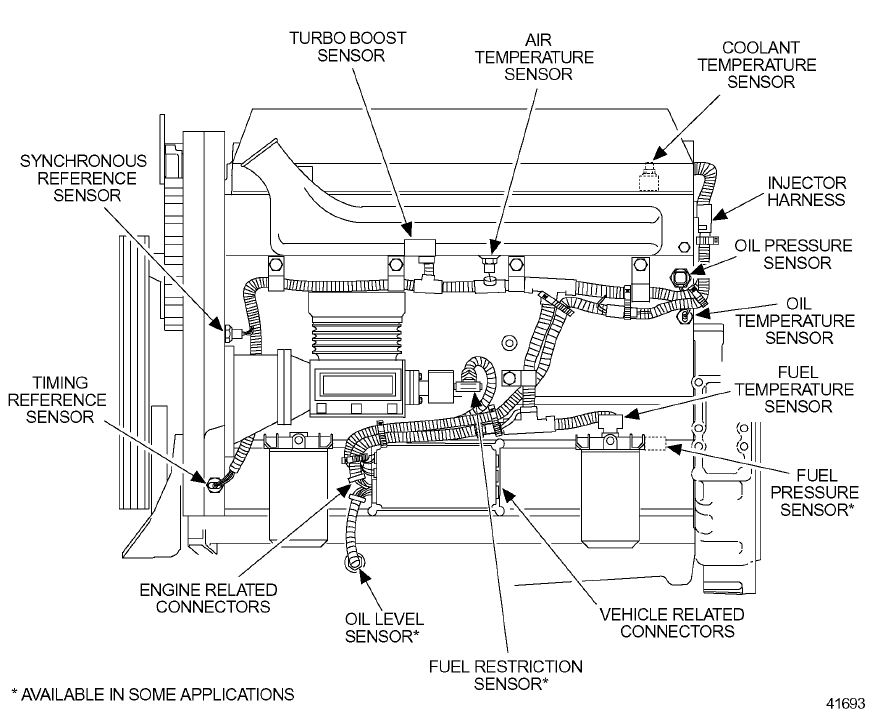 TURBO BOOST SENSOR

AIR TEMPERATURE SENSOR

COOLANT TEMPERATURE SENSOR

SYNCHRONOUS REFERENCE SENSOR

INJECTOR HARNESS

OIL PRESSURE SENSOR

OIL TEMPERATURE SENSOR

TIMING REFERENCE SENSOR

FUEL TEMPERATURE SENSOR

FUEL PRESSURE SENSOR*

ENGINE RELATED CONNECTORS

OIL LEVEL SENSOR*

VEHICLE RELATED CONNECTORS

FUEL RESTRICTION SENSOR*

* AVAILABLE IN SOME APPLICATIONS

41693