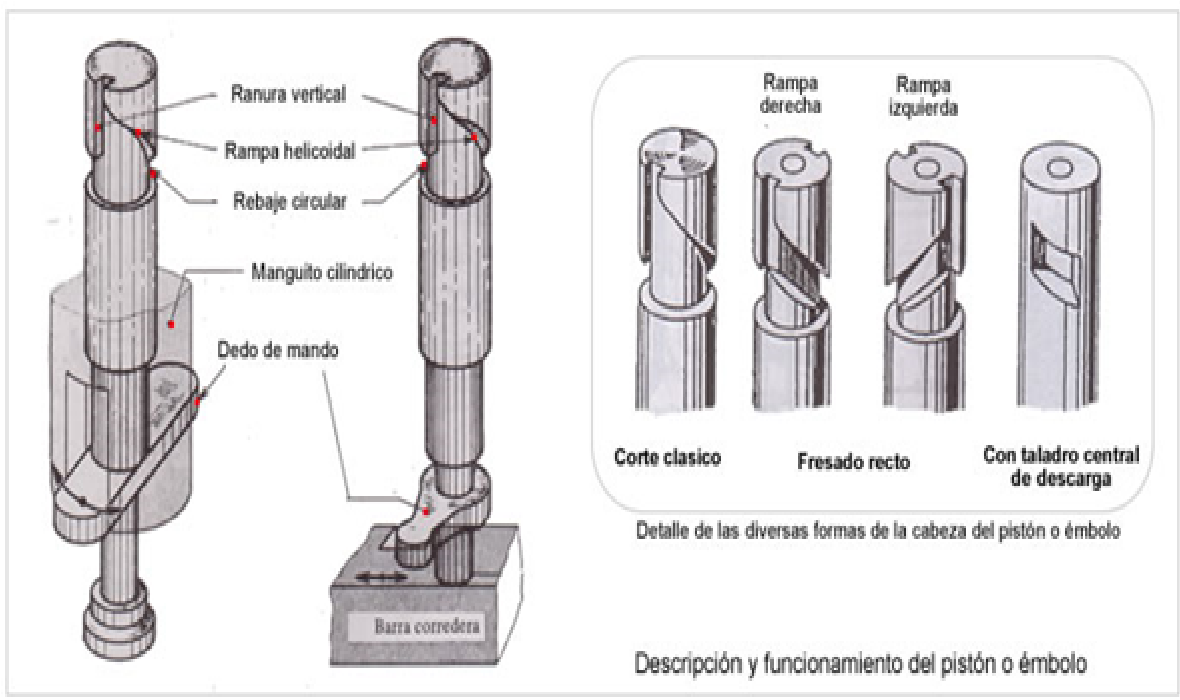 Ranura vertical

Rampa helicoidal

Rebaje circular

Manguito cilíndrico

Dedo de mando

Barra corredera

Rampa derecha

Rampa izquierda

Corte clasico

Fresado recto

Con taladro central de descarga

Detalle de las diversas formas de la cabeza del pistón o émbolo

Descripción y funcionamiento del pistón o émbolo