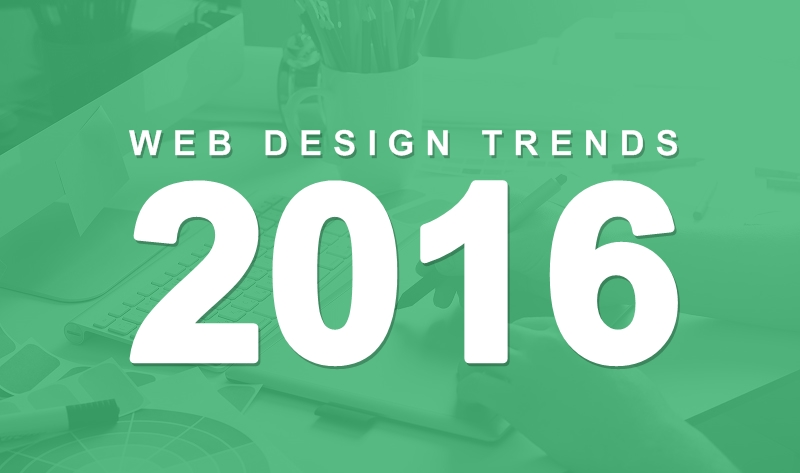 WEB DESIGN TRENDS

2016