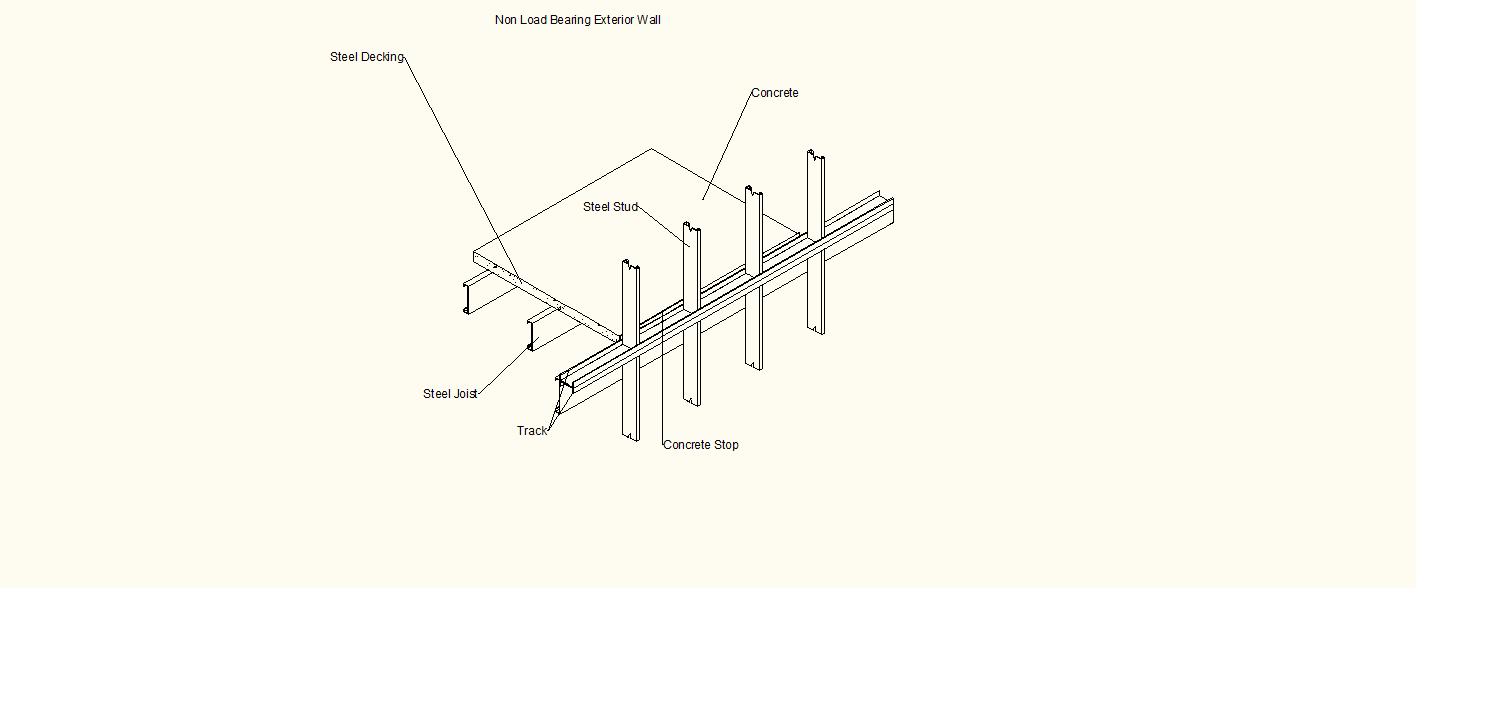 Non Load Bearing Exterior Wall

Steel Decking

Concrete

Steel Stud

Steel Joist

Track

Concrete Stop