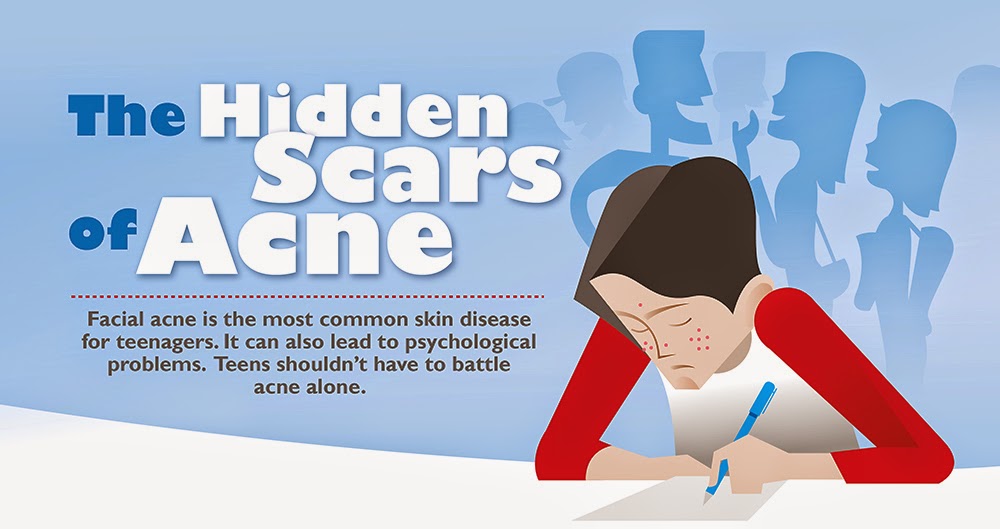 The Hidden Scars of Acne

Facial acne is the most common skin disease for teenagers. It can also lead to psychological problems. Teens shouldn't have to battle acne alone.