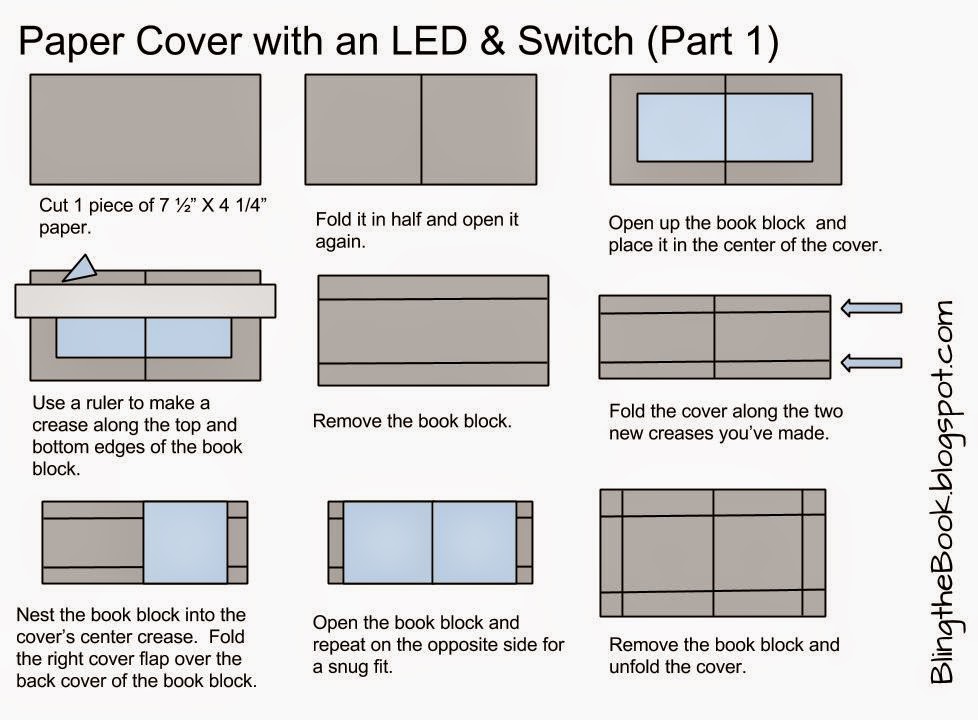 Paper Cover with an LED & Switch (Part 1)

Cut 1 piece of 7 ½" X 4 1/4" paper.

Fold it in half and open it again.

Open up the book block and place it in the center of the cover.

Use a ruler to make a crease along the top and bottom edges of the book block.

Remove the book block.

Fold the cover along the two new creases you've made.

Nest the book block into the cover's center crease. Fold the right cover flap over the back cover of the book block.

Open the book block and repeat on the opposite side for a snug fit.

Remove the book block and unfold the cover.

BlingtheBook.blogspot.com