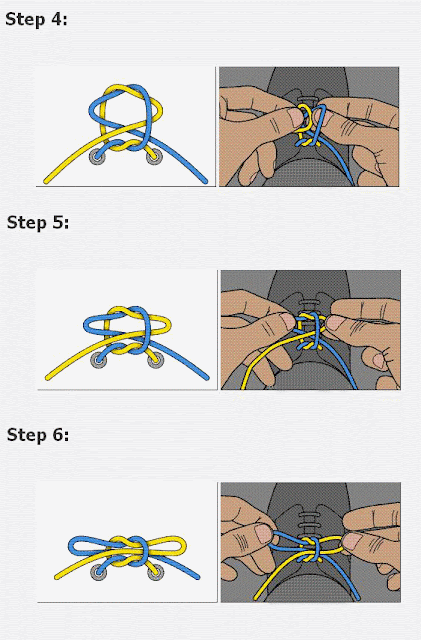 Step 4:

Step 5:

Step 6: