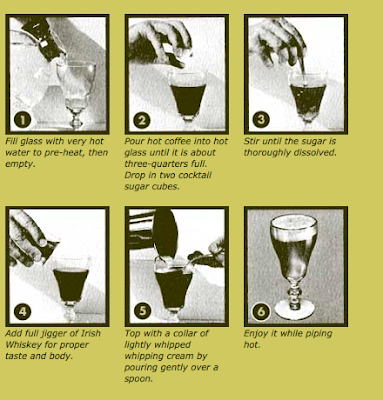 1
Fill glass with very hot water to pre-heat, then empty.

2
Pour hot coffee into hot glass until it is about three-quarters full. Drop in two cocktail sugar cubes.

3
Stir until the sugar is thoroughly dissolved.

4
Add full jigger of Irish Whiskey for proper taste and body.

5
Top with a collar of lightly whipped whipping cream by pouring gently over a spoon.

6
Enjoy it while piping hot.