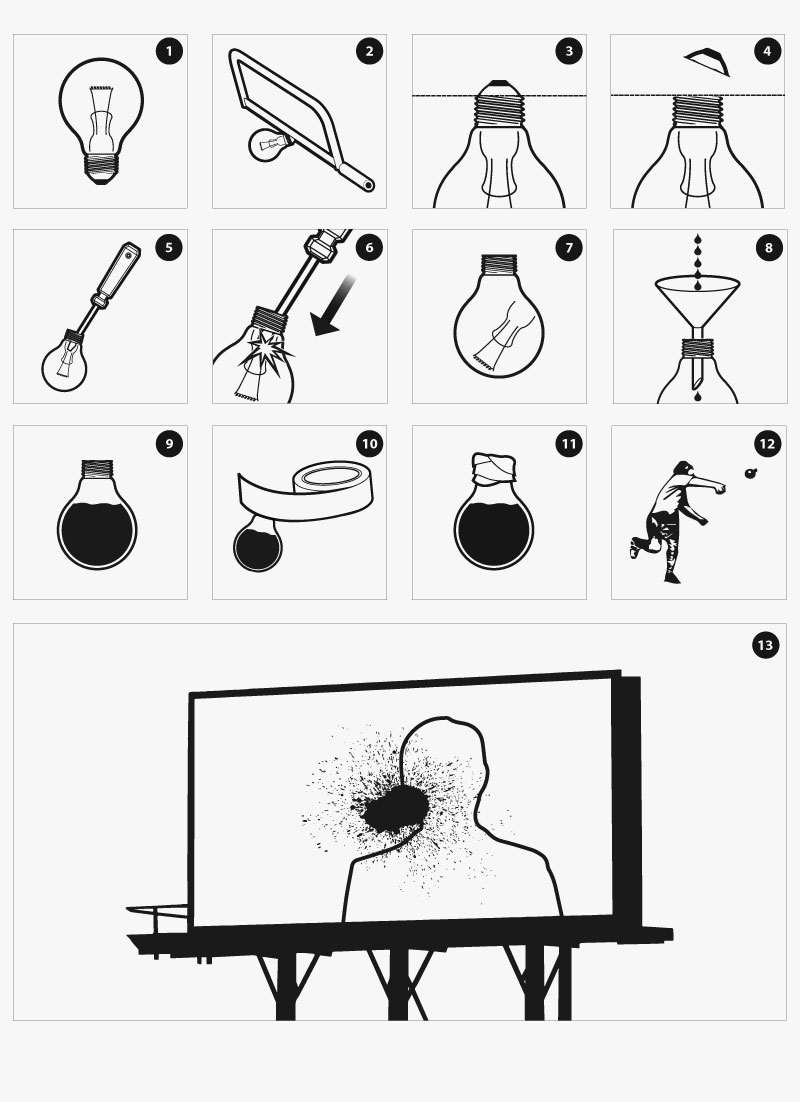 1
2
3
4
5
6
7
8
9
10
11
12
13