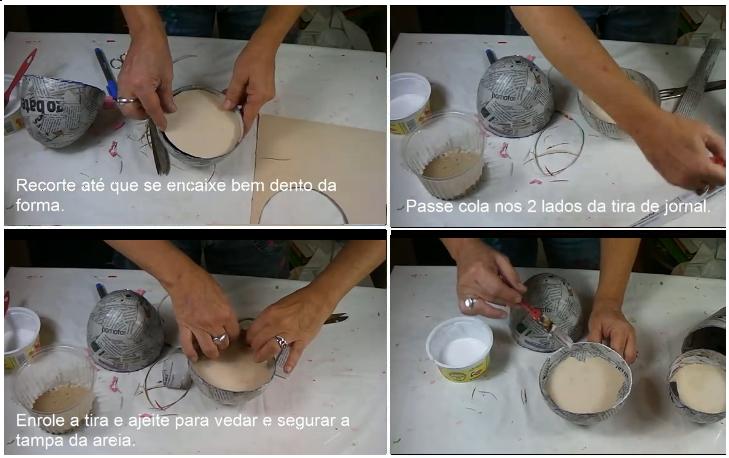 Recorte até que se encaixe bem dento da forma.

Passe cola nos 2 lados da tira de jornal.

Enrole a tira e ajeite para vedar e segurar a tampa da areia.