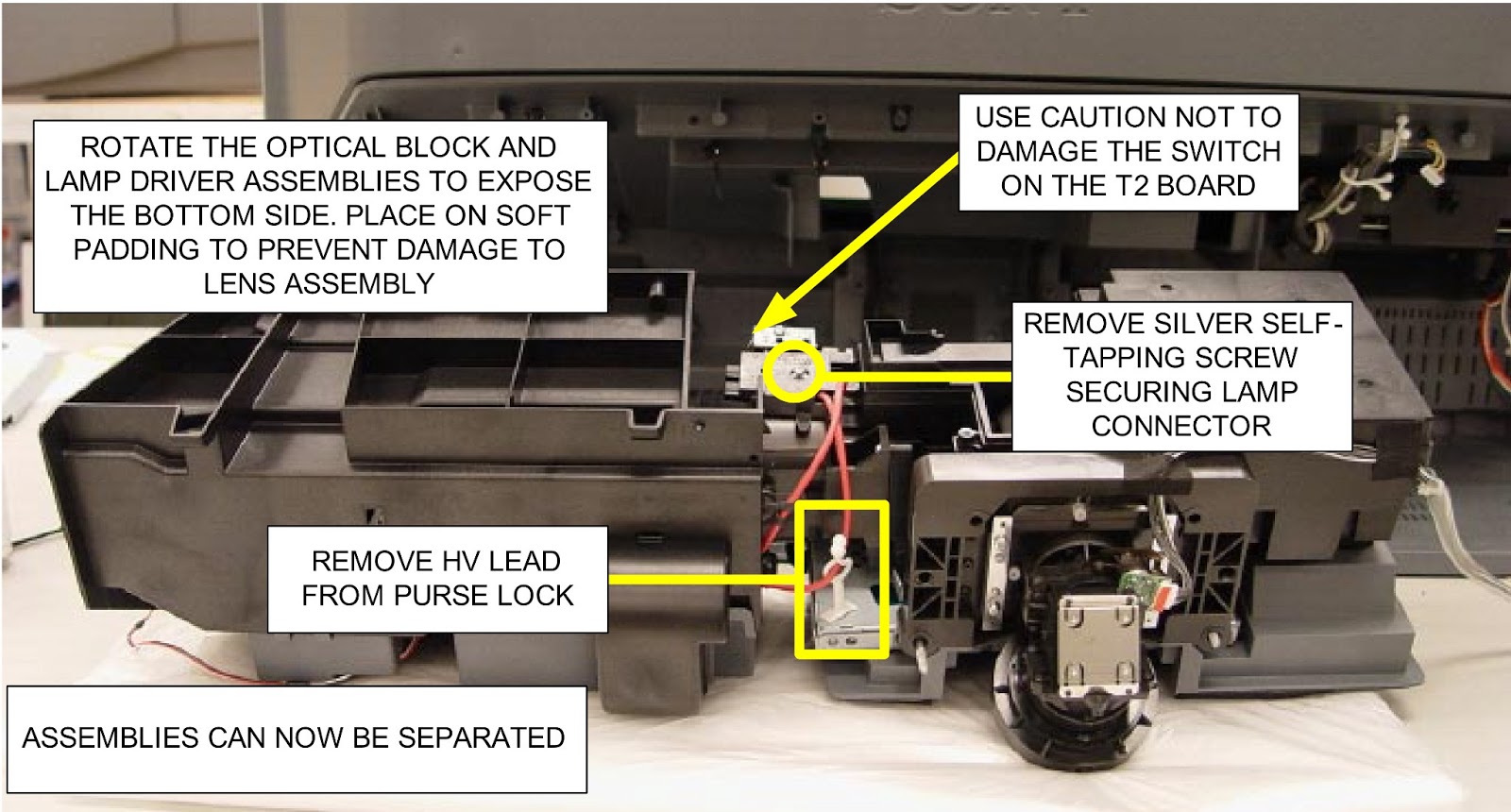 ROTATE THE OPTICAL BLOCK AND LAMP DRIVER ASSEMBLIES TO EXPOSE THE BOTTOM SIDE. PLACE ON SOFT PADDING TO PREVENT DAMAGE TO LENS ASSEMBLY

USE CAUTION NOT TO DAMAGE THE SWITCH ON THE T2 BOARD

REMOVE SILVER SELF-TAPPING SCREW SECURING LAMP CONNECTOR

REMOVE HV LEAD FROM PURSE LOCK

ASSEMBLIES CAN NOW BE SEPARATED