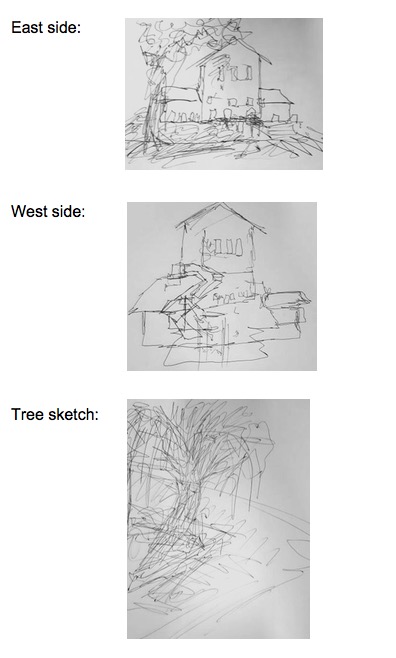 East side:

West side:

Tree sketch: