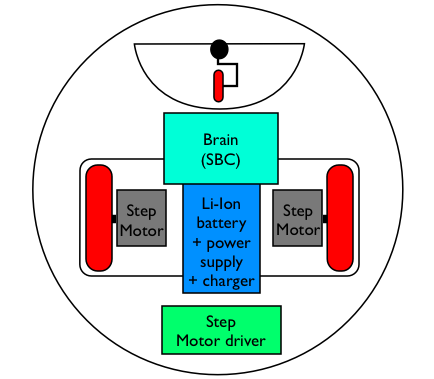 Brain
(SBC)

Step
Motor

Li-Ion
battery
+ power
supply
+ charger

Step
Motor

Step
Motor driver