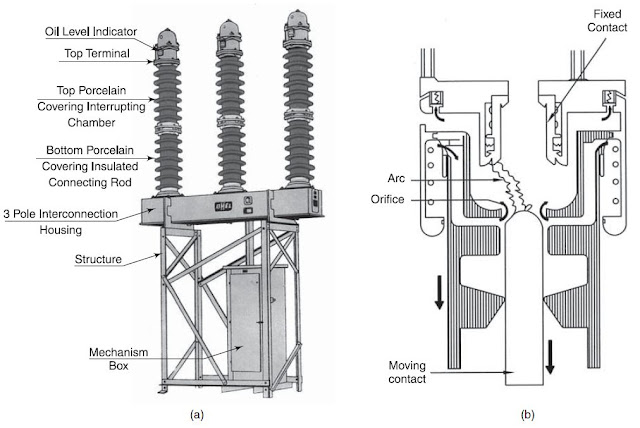 Oil Level Indicator
Top Terminal
Top Porcelain Covering Interrupting Chamber
Bottom Porcelain Covering Insulated Connecting Rod
3 Pole Interconnection Housing
Structure
Mechanism Box

(a)

Fixed Contact
Arc
Orifice
Moving contact

(b)