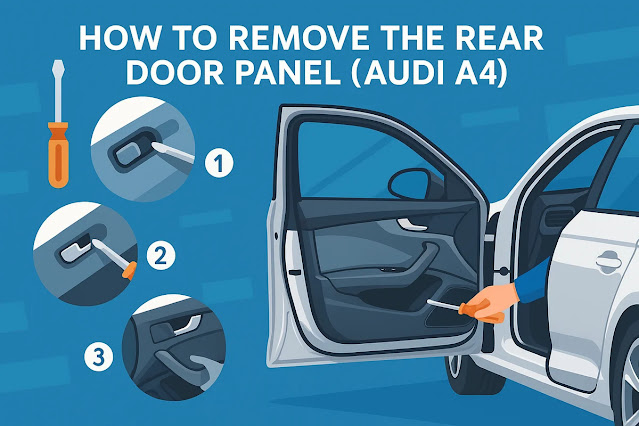 HOW TO REMOVE THE REAR DOOR PANEL (AUDI A4)

1

2

3