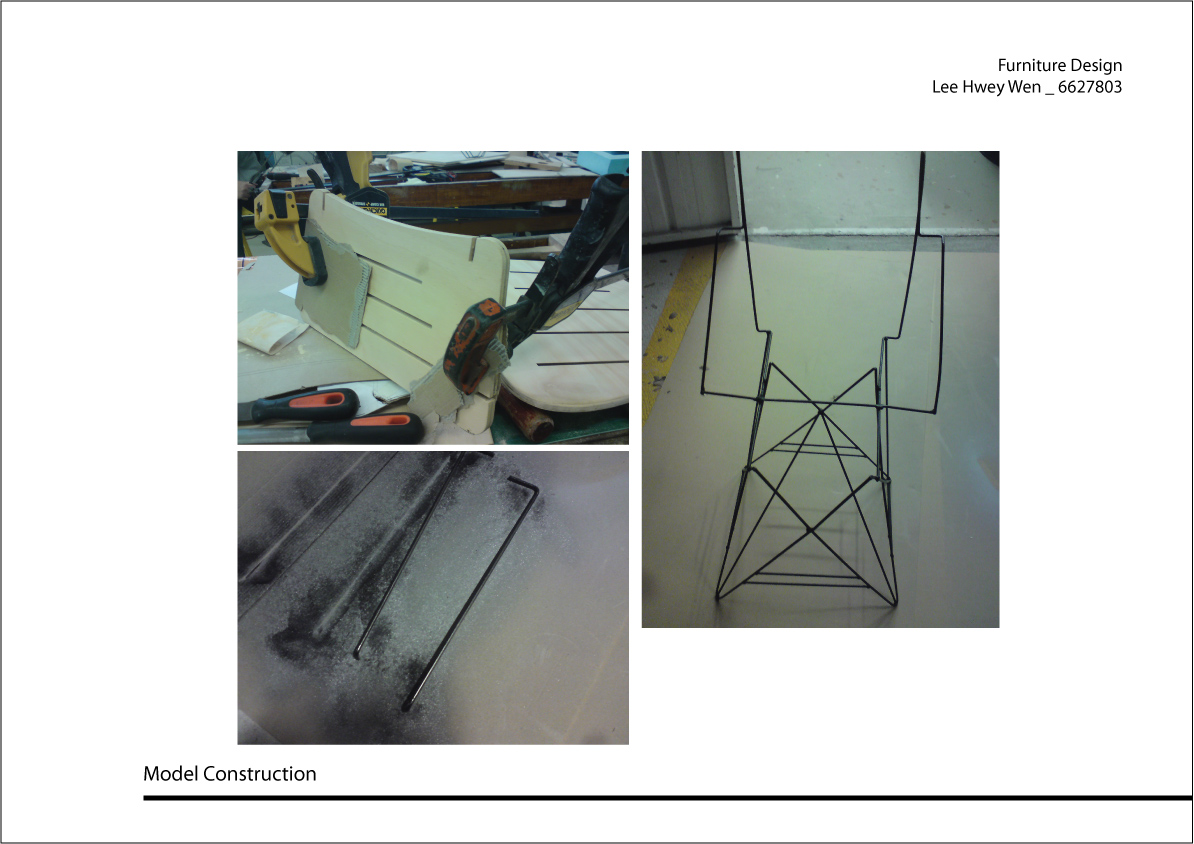 Furniture Design
Lee Hwey Wen _ 6627803

Model Construction