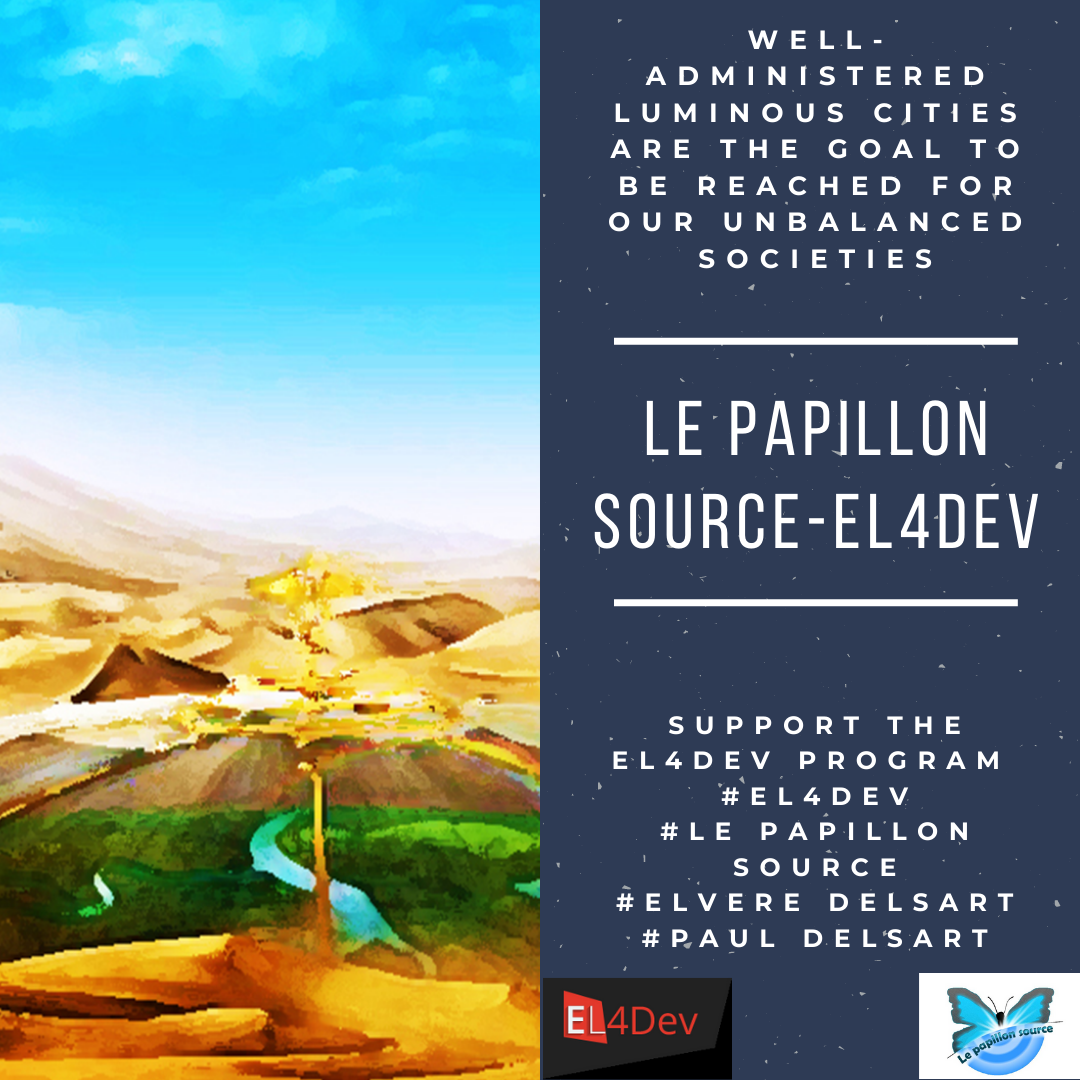 WELL-ADMINISTERED LUMINOUS CITIES ARE THE GOAL TO BE REACHED FOR OUR UNBALANCED SOCIETIES

LE PAPILLON SOURCE-EL4DEV

SUPPORT THE EL4DEV PROGRAM
#EL4DEV
#LE PAPILLON SOURCE
#ELVERE DELSART
#PAUL DELSART

EL4Dev

Le papillon source