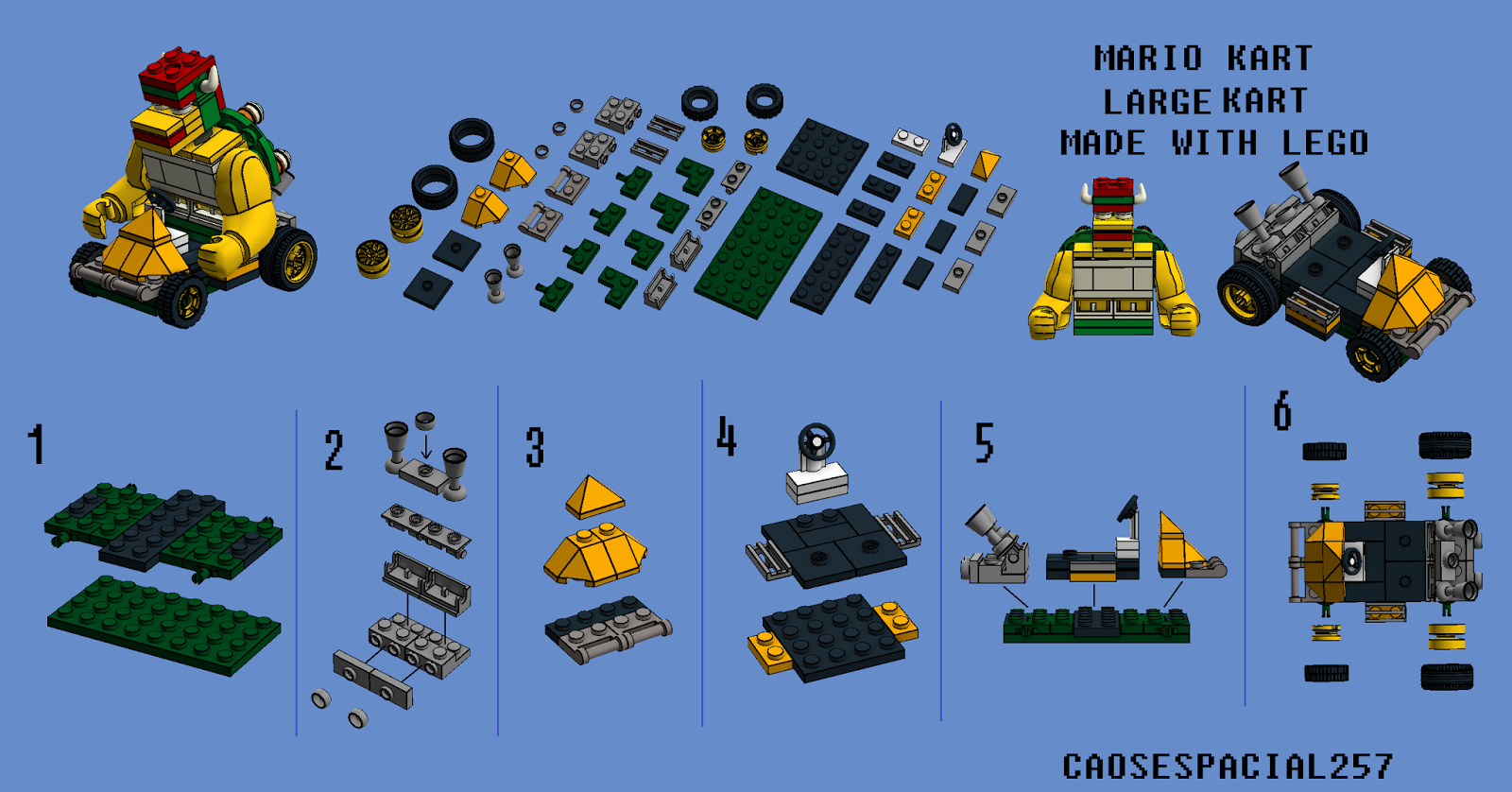 MARIO KART
LARGE KART
MADE WITH LEGO

1

2

3

4

5

6

CAOSESPACIAL257