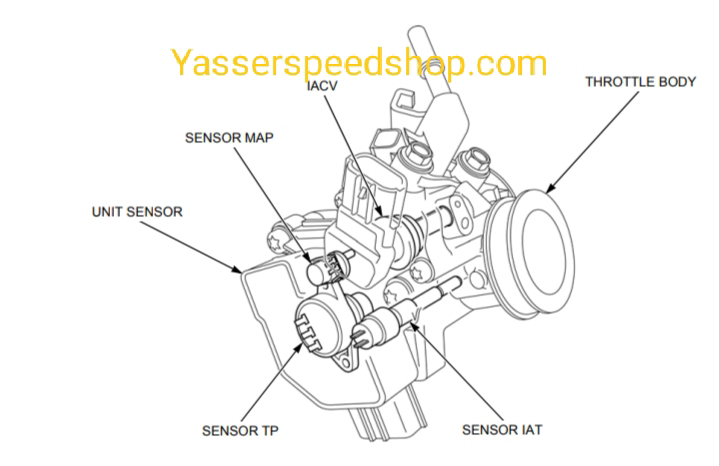 Yasserspeedshop.com

IACV

THROTTLE BODY

SENSOR MAP

UNIT SENSOR

SENSOR TP

SENSOR IAT