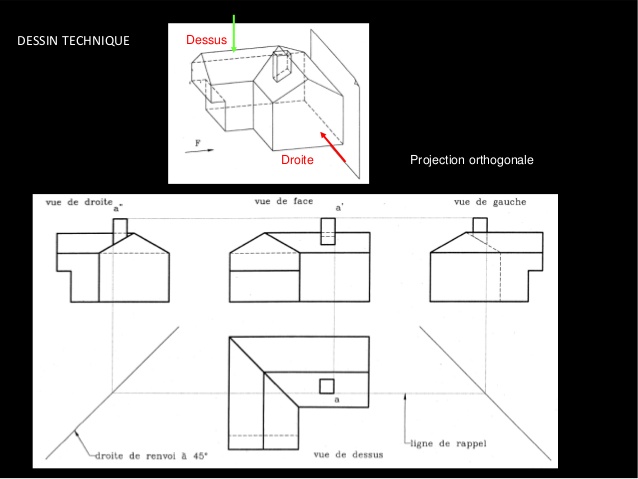 DESSIN TECHNIQUE

Dessus

F

Droite

Projection orthogonale

vue de droite

a"

vue de face

a'

vue de gauche

a

droite de renvoi à 45°

vue de dessus

ligne de rappel