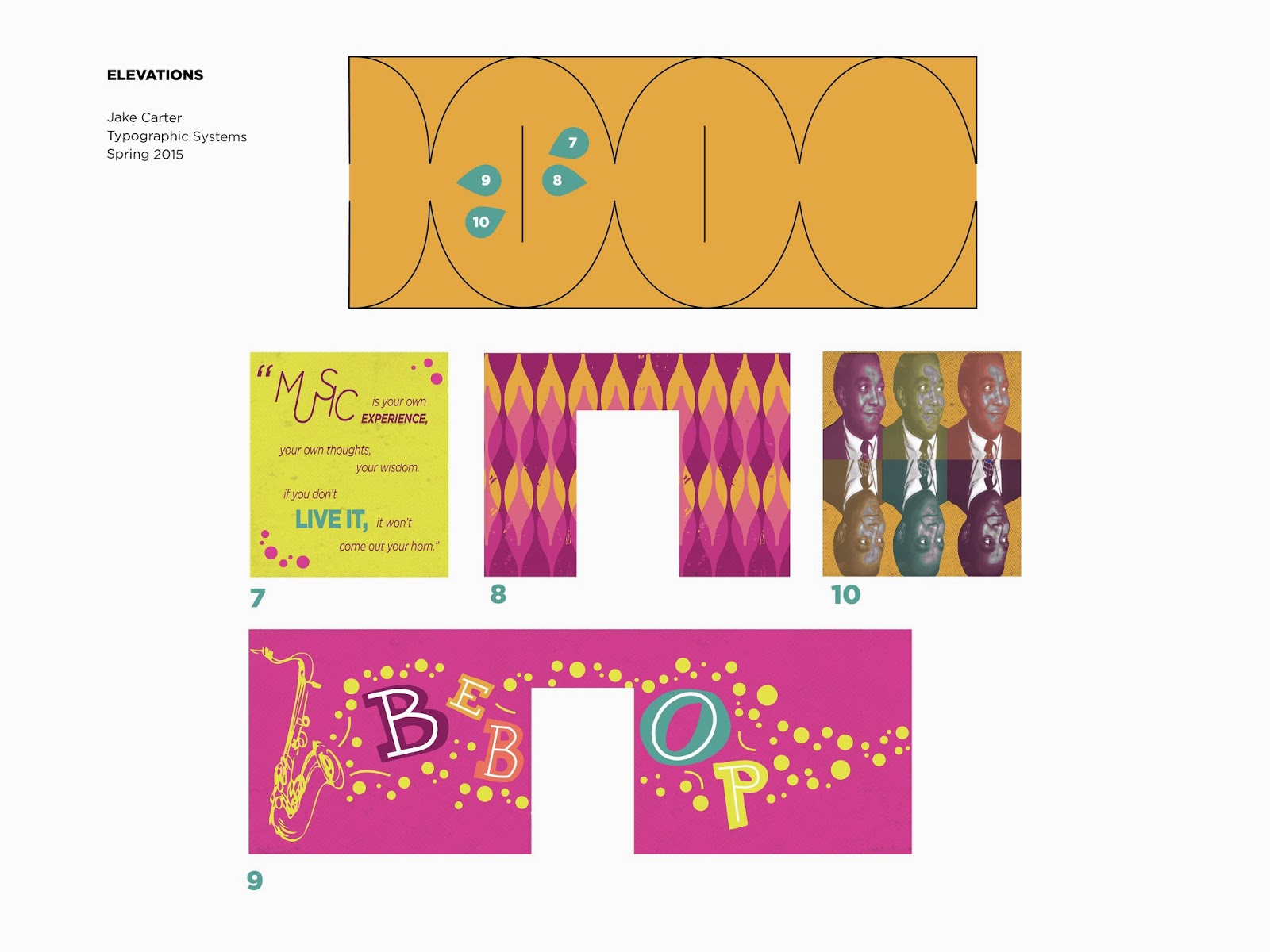 ELEVATIONS

Jake Carter
Typographic Systems
Spring 2015

7
9
8
10

"MUSIC is your own EXPERIENCE, your own thoughts, your wisdom. if you don't LIVE IT, it won't come out your horn."

7

8

10

BEBOP

9