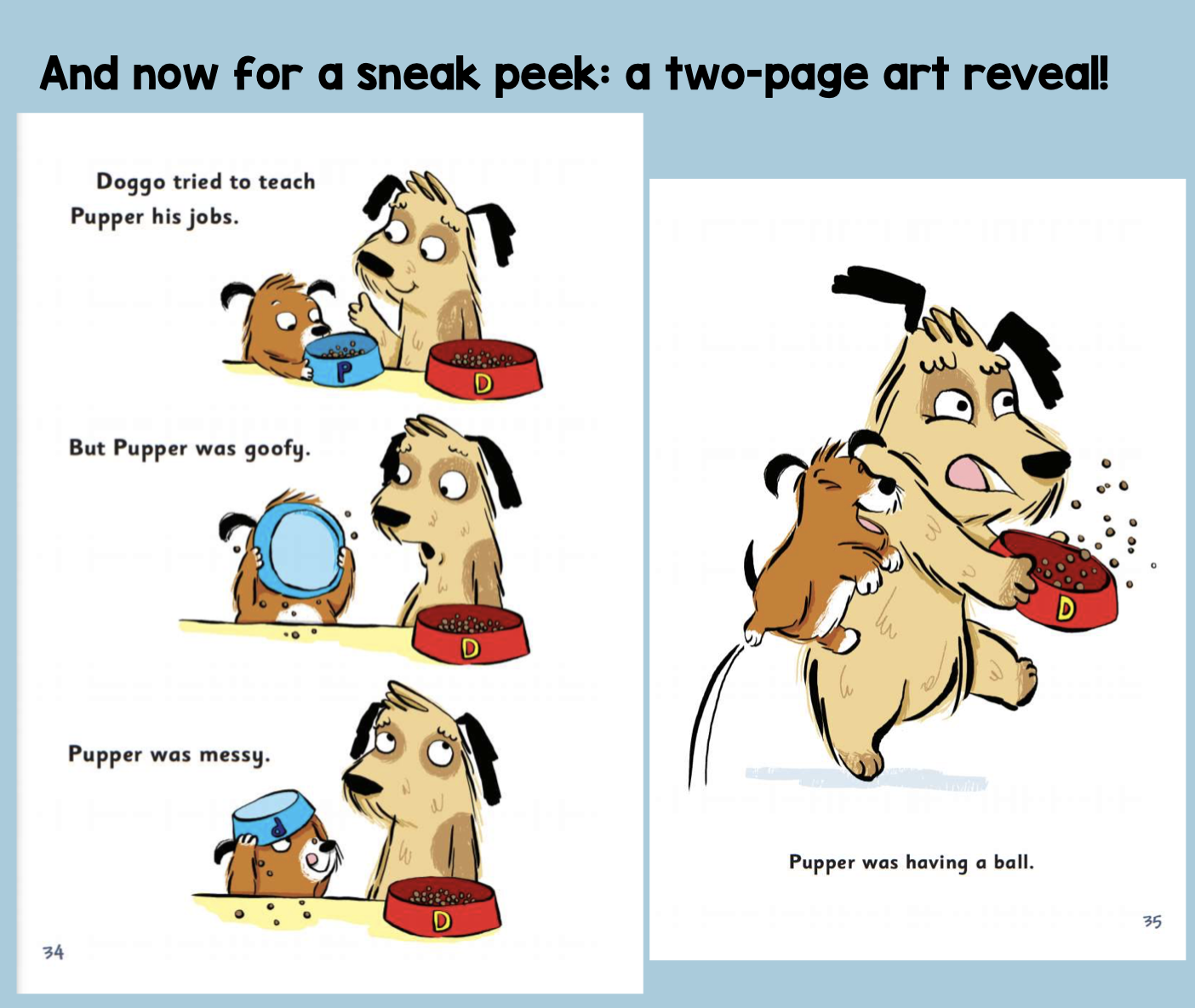 And now for a sneak peek: a two-page art reveal!

Doggo tried to teach Pupper his jobs.

P

D

But Pupper was goofy.

D

Pupper was messy.

d

D

34

D

Pupper was having a ball.

35