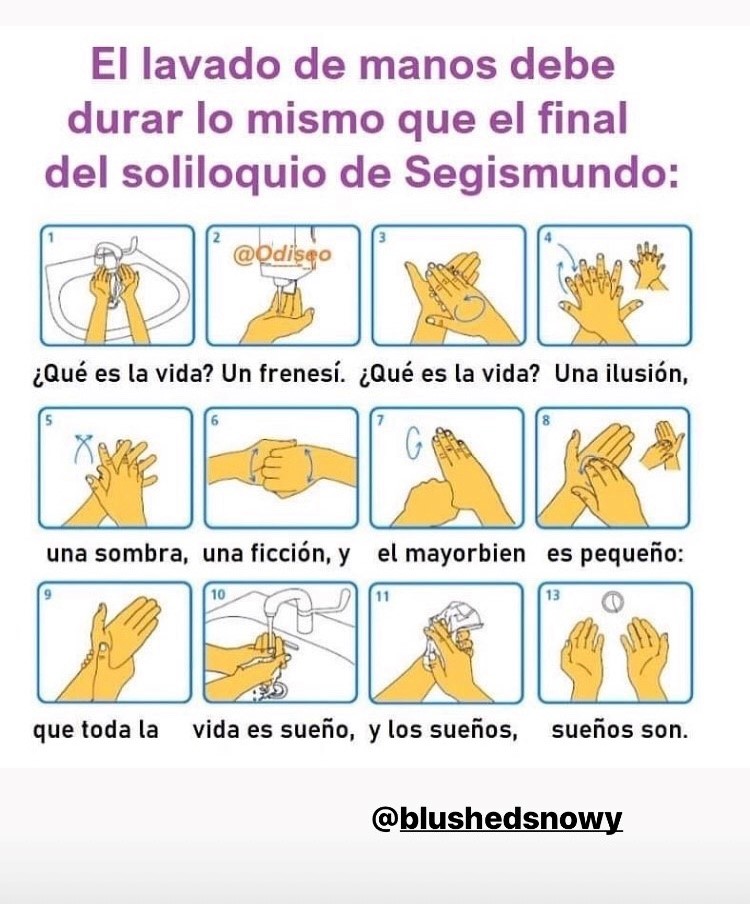 El lavado de manos debe durar lo mismo que el final del soliloquio de Segismundo:

1 2 @Odiseo 3 4

¿Qué es la vida? Un frenesí. ¿Qué es la vida? Una ilusión,

5 6 7 8

una sombra, una ficción, y el mayorbien es pequeño:

9 10 11 13

que toda la vida es sueño, y los sueños, sueños son.

@blushedsnowy