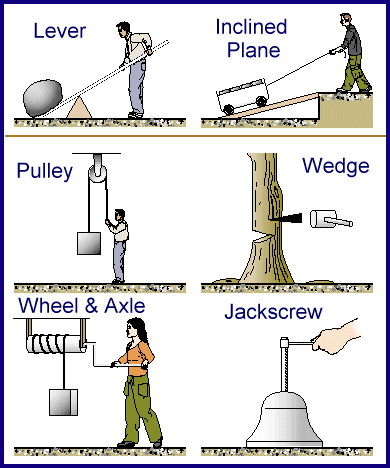 Lever

Inclined Plane

Pulley

Wedge

Wheel & Axle

Jackscrew