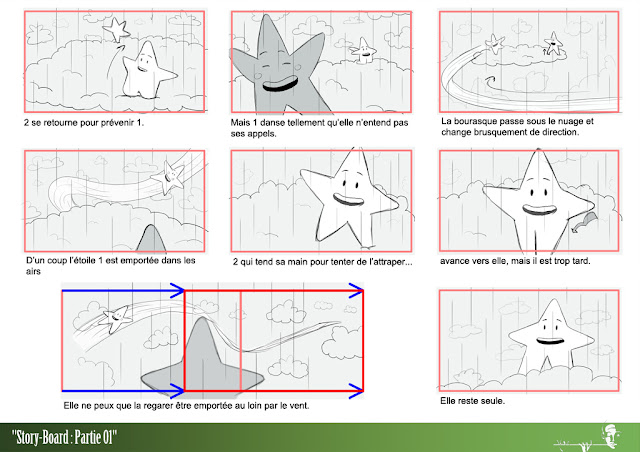 2 se retourne pour prévenir 1.

Mais 1 danse tellement qu'elle n'entend pas ses appels.

La bourasque passe sous le nuage et change brusquement de direction.

D'un coup l'étoile 1 est emportée dans les airs

2 qui tend sa main pour tenter de l'attraper...

avance vers elle, mais il est trop tard.

Elle ne peux que la regarer être emportée au loin par le vent.

Elle reste seule.

"Story-Board : Partie 01"