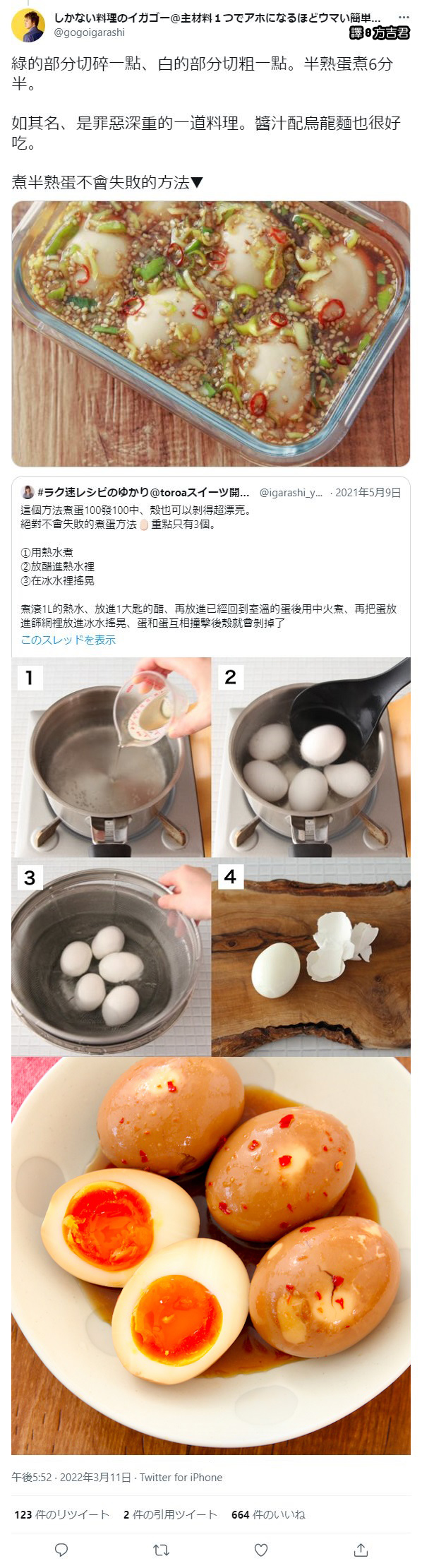 しかない料理のイガゴー@主材料１つでアホになるほどウマい簡単...
@gogoigarashi
譯：方吉君

綠的部分切碎一點、白的部分切粗一點。半熟蛋煮6分半。

如其名、是罪惡深重的一道料理。醬汁配烏龍麵也很好吃。

煮半熟蛋不會失敗的方法▼

#ラク速レシピのゆかり@toroaスイーツ開... @igarashi_y... · 2021年5月9日
這個方法煮蛋100發100中、殼也可以剝得超漂亮。
絕對不會失敗的煮蛋方法 重點只有3個。

①用熱水煮
②放醋進熱水裡
③在冰水裡搖晃

煮滾1L的熱水、放進1大匙的醋、再放進已經回到室溫的蛋後用中火煮、再把蛋放進篩網裡放進冰水搖晃、蛋和蛋互相撞擊後殼就會剝掉了
このスレッドを表示

1
2
3
4

午後5:52 · 2022年3月11日 · Twitter for iPhone

123 件のリツイート 2 件の引用ツイート 664 件のいいね