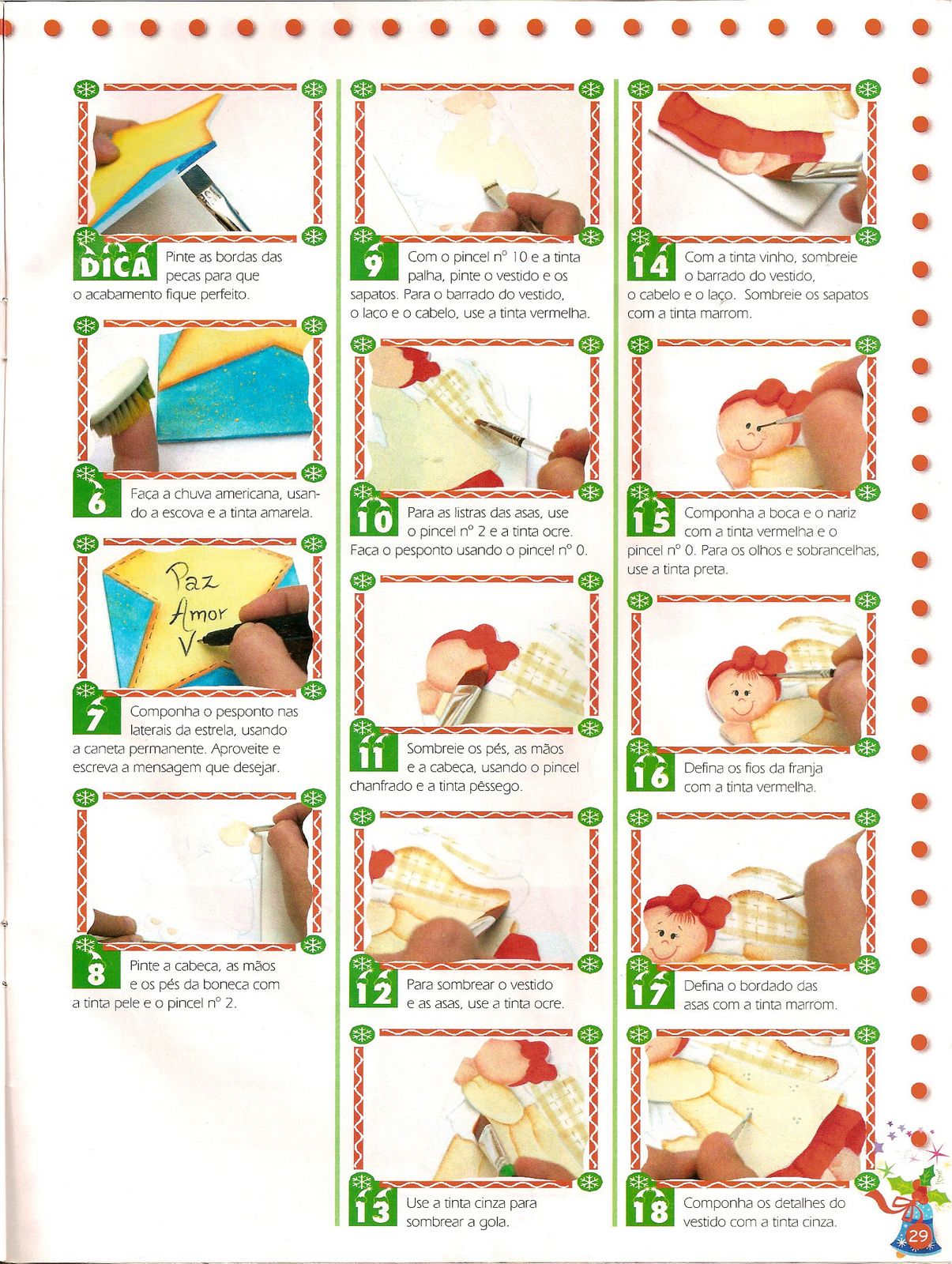 DICA Pinte as bordas das peças para que o acabamento fique perfeito.

6 Faça a chuva americana, usando a escova e a tinta amarela.

Paz
Amor
V

7 Componha o pesponto nas laterais da estrela, usando a caneta permanente. Aproveite e escreva a mensagem que desejar.

8 Pinte a cabeça, as mãos e os pés da boneca com a tinta pele e o pincel nº 2.

9 Com o pincel nº 10 e a tinta palha, pinte o vestido e os sapatos. Para o barrado do vestido, o laço e o cabelo, use a tinta vermelha.

10 Para as listras das asas, use o pincel nº 2 e a tinta ocre. Faça o pesponto usando o pincel nº 0.

11 Sombreie os pés, as mãos e a cabeça, usando o pincel chanfrado e a tinta pêssego.

12 Para sombrear o vestido e as asas, use a tinta ocre.

13 Use a tinta cinza para sombrear a gola.

14 Com a tinta vinho, sombreie o barrado do vestido, o cabelo e o laço. Sombreie os sapatos com a tinta marrom.

15 Componha a boca e o nariz com a tinta vermelha e o pincel nº 0. Para os olhos e sobrancelhas, use a tinta preta.

16 Defina os fios da franja com a tinta vermelha.

17 Defina o bordado das asas com a tinta marrom.

18 Componha os detalhes do vestido com a tinta cinza.

29