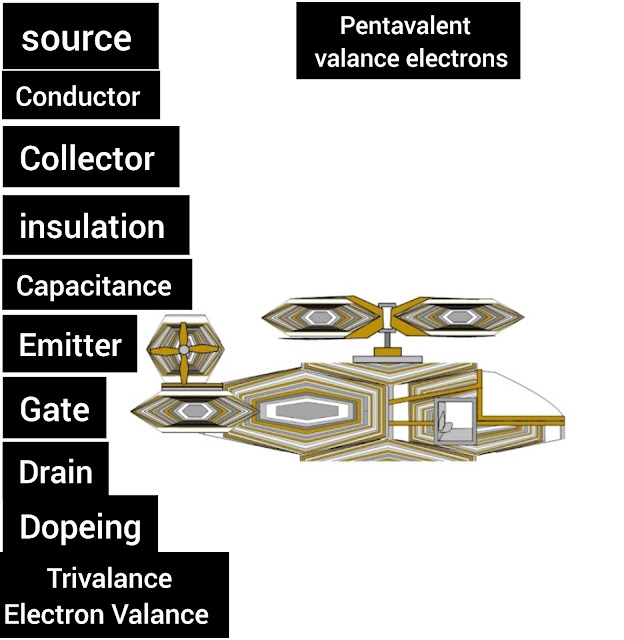 source

Conductor

Collector

insulation

Capacitance

Emitter

Gate

Drain

Dopeing

Trivalance
Electron Valance

Pentavalent
valance electrons