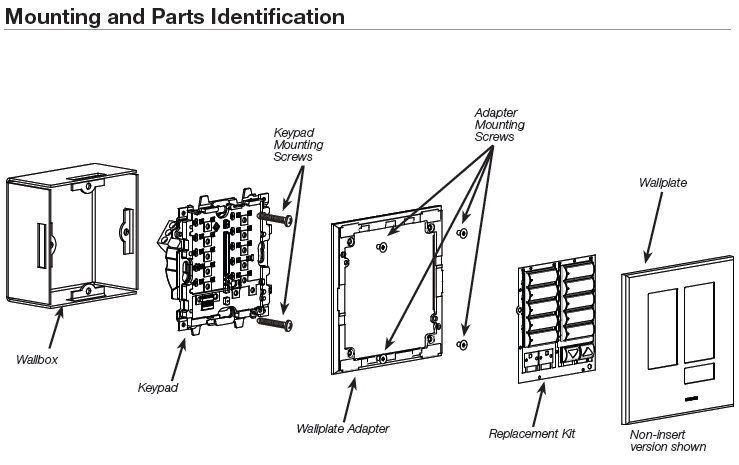 Mounting and Parts Identification

Keypad Mounting Screws

Adapter Mounting Screws

Wallplate

Wallbox

Keypad

Wallplate Adapter

Replacement Kit

Non-insert version shown