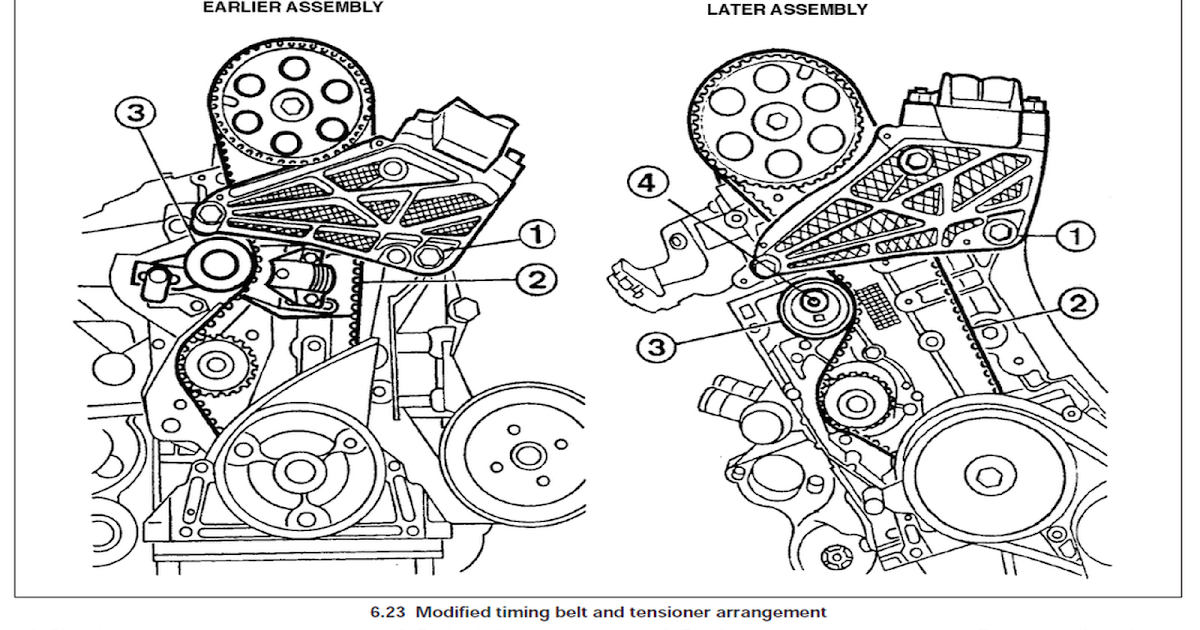 EARLIER ASSEMBLY

3

1

2

LATER ASSEMBLY

4

1

2

3

6.23 Modified timing belt and tensioner arrangement