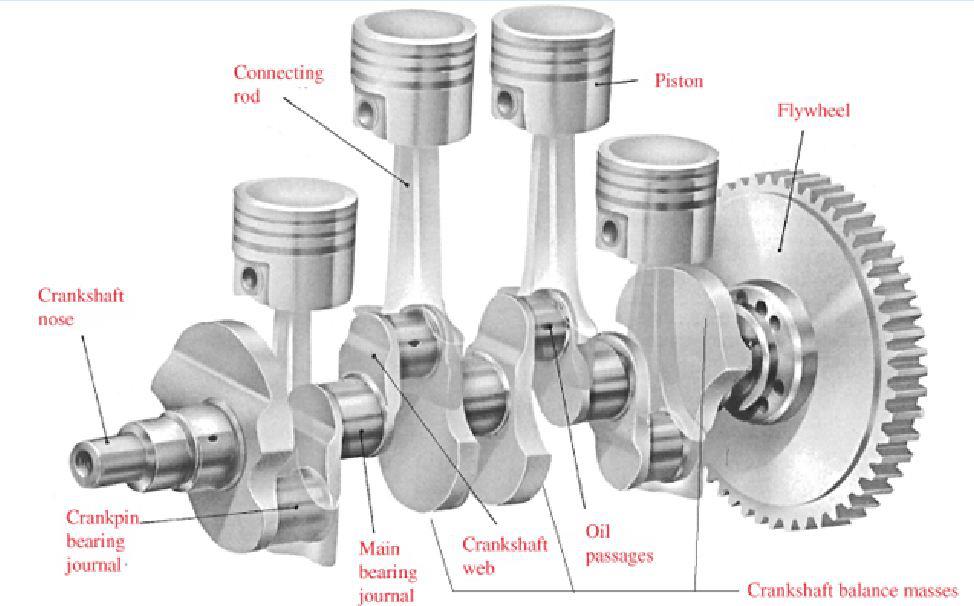 Connecting rod

Piston

Flywheel

Crankshaft nose

Crankpin bearing journal

Main bearing journal

Crankshaft web

Oil passages

Crankshaft balance masses